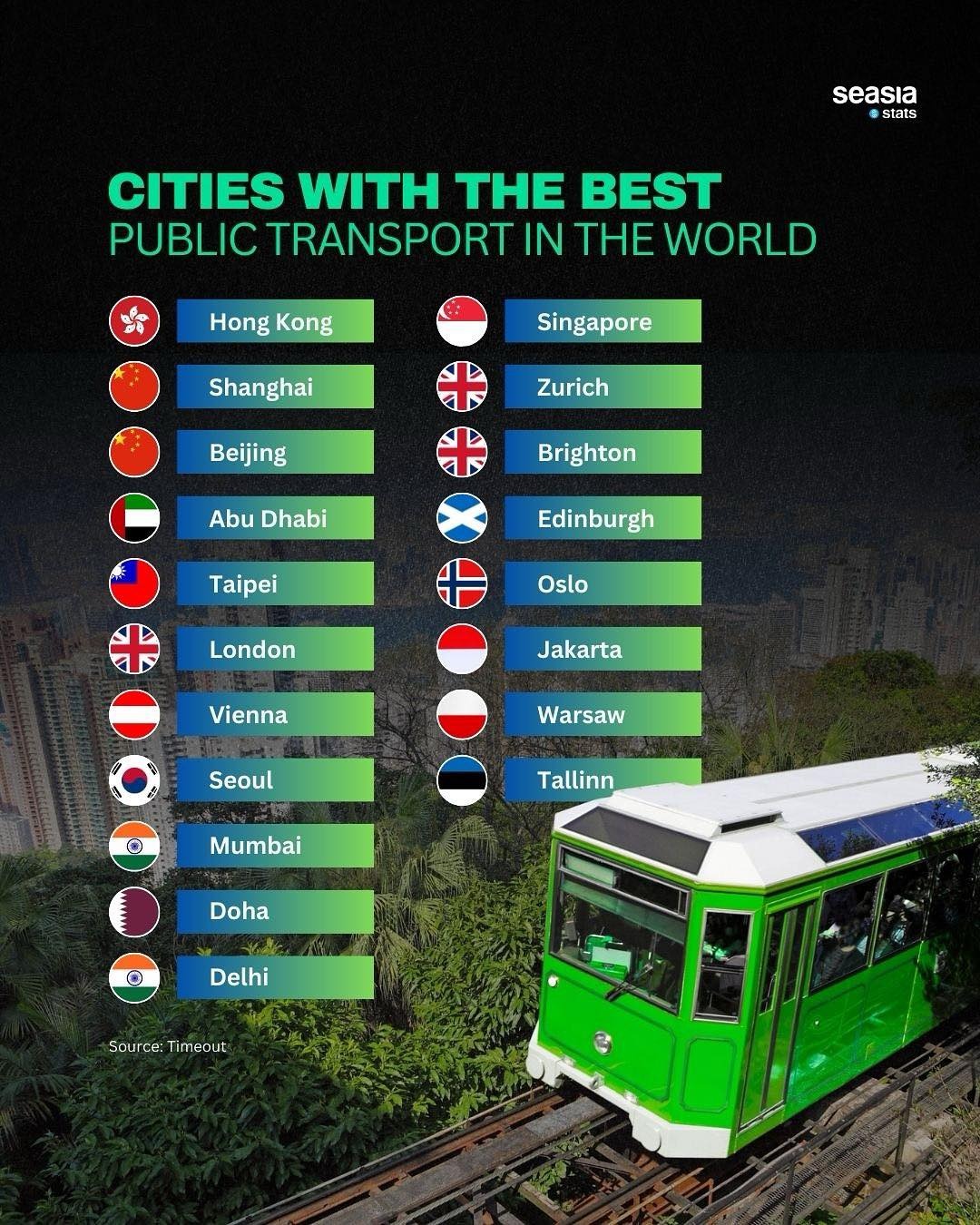 seasia
stats

CITIES WITH THE BEST
PUBLIC TRANSPORT IN THE WORLD

Hong Kong
Shanghai
Beijing
Abu Dhabi
Taipei
London
Vienna
Seoul
Mumbai
Doha
Delhi

Singapore
Zurich
Brighton
Edinburgh
Oslo
Jakarta
Warsaw
Tallinn

Source: Timeout