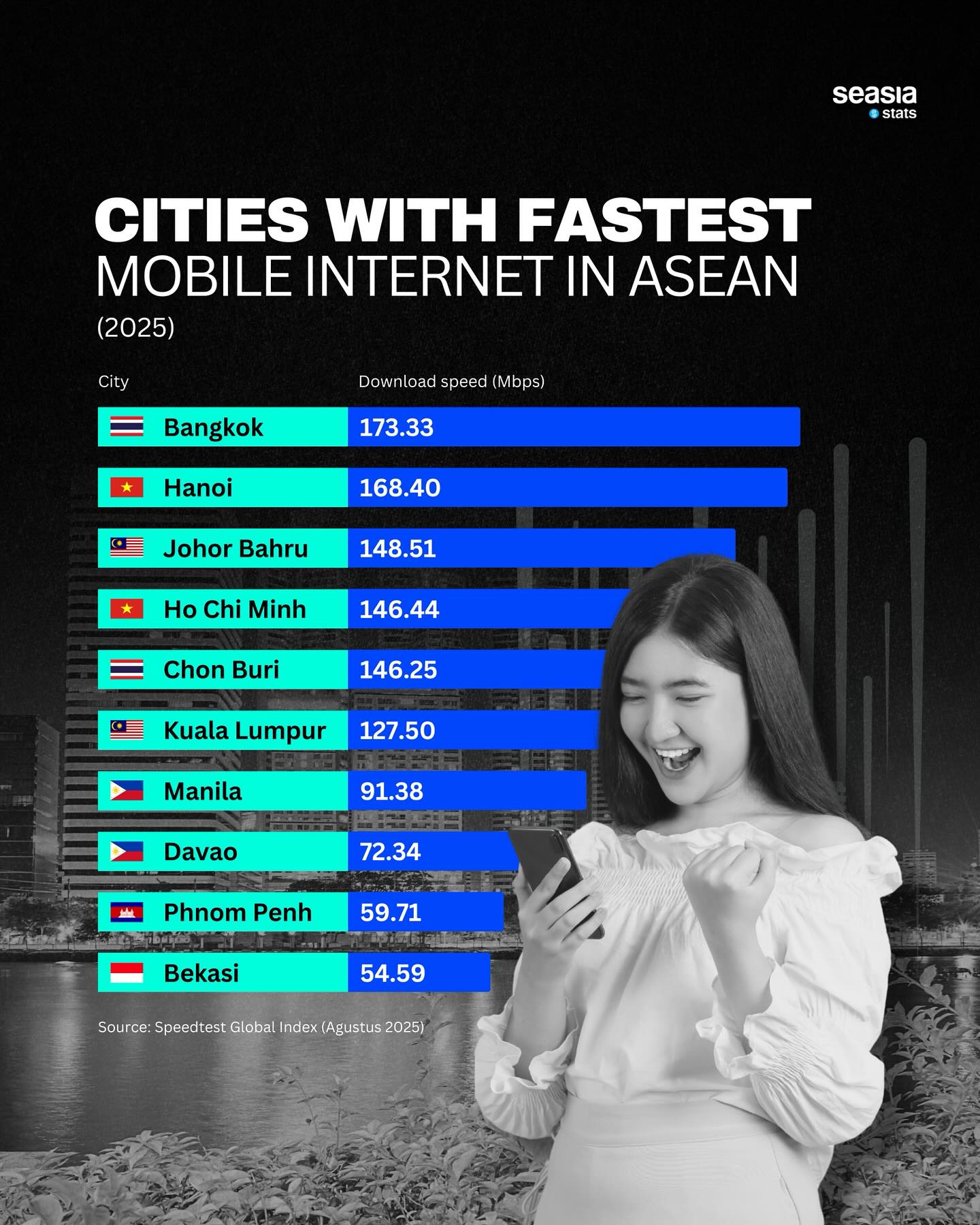 seasia stats

CITIES WITH FASTEST MOBILE INTERNET IN ASEAN
(2025)

| City | Download speed (Mbps) |
|---|---|
| Bangkok | 173.33 |
| Hanoi | 168.40 |
| Johor Bahru | 148.51 |
| Ho Chi Minh | 146.44 |
| Chon Buri | 146.25 |
| Kuala Lumpur | 127.50 |
| Manila | 91.38 |
| Davao | 72.34 |
| Phnom Penh | 59.71 |
| Bekasi | 54.59 |

Source: Speedtest Global Index (Agustus 2025)