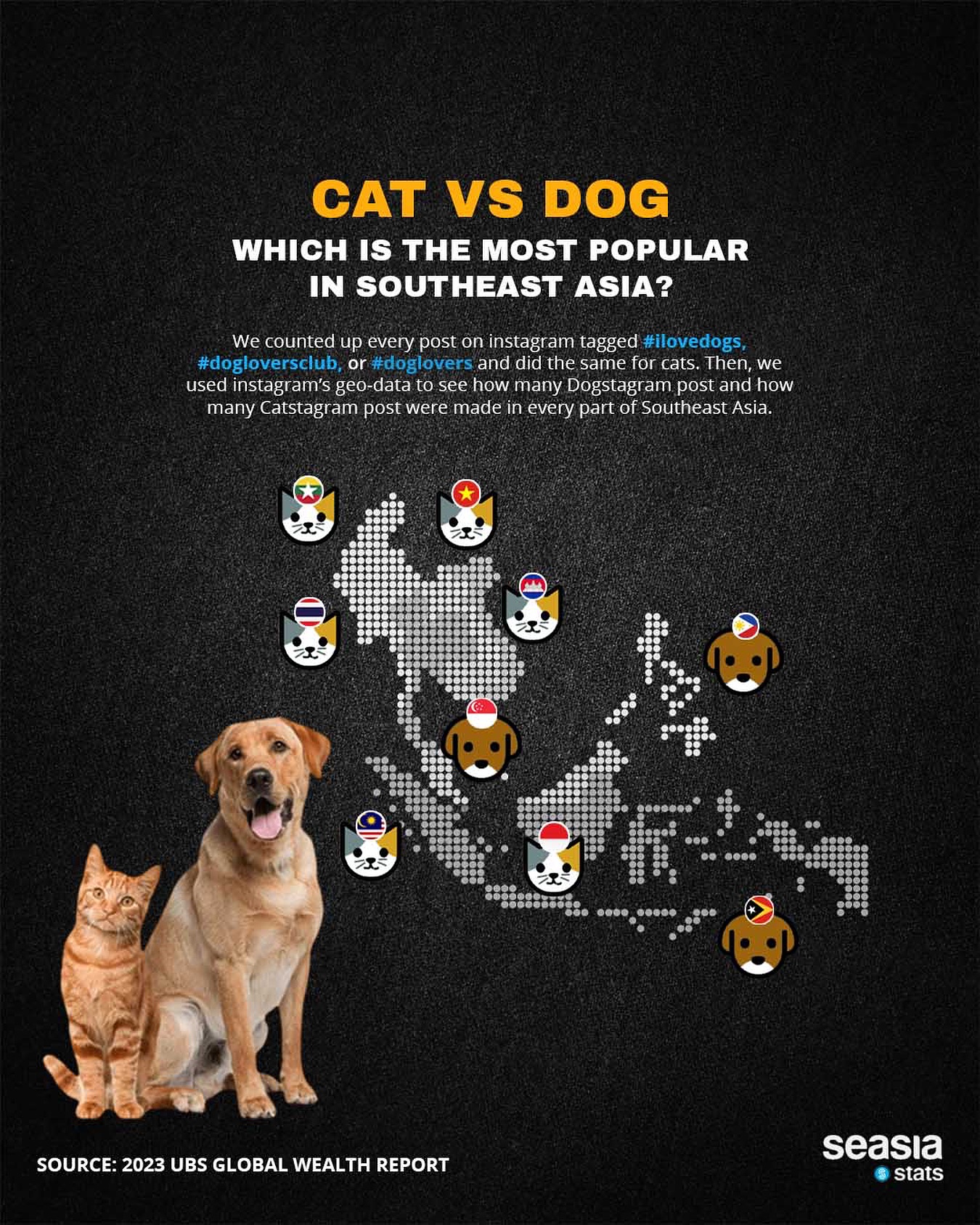 CAT VS DOG

WHICH IS THE MOST POPULAR IN SOUTHEAST ASIA?

We counted up every post on instagram tagged #ilovedogs, #dogloversclub, or #doglovers and did the same for cats. Then, we used instagram's geo-data to see how many Dogstagram post and how many Catstagram post were made in every part of Southeast Asia.

SOURCE: 2023 UBS GLOBAL WEALTH REPORT

seasia stats