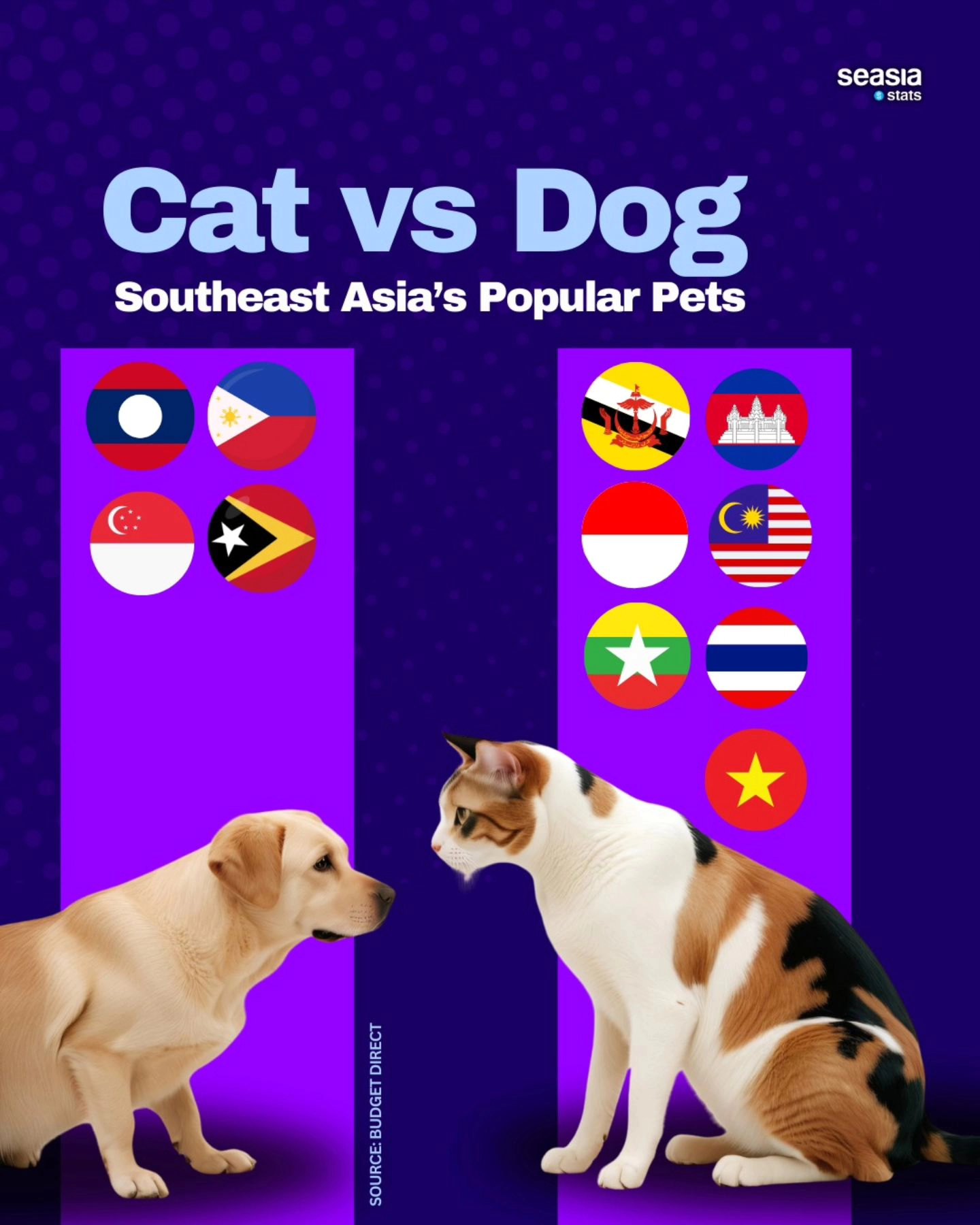 seasia stats

Cat vs Dog

Southeast Asia's Popular Pets

SOURCE: BUDGET DIRECT