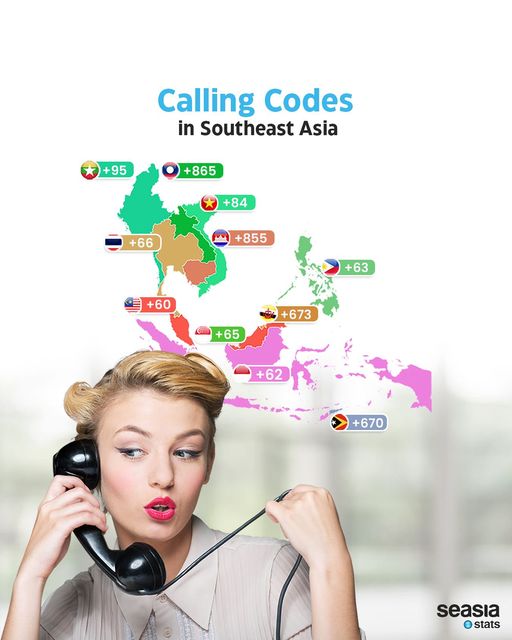 Calling Codes
in Southeast Asia

+95
+865
+84
+66
+855
+63
+60
+673
+65
+62
+670

seasia
stats