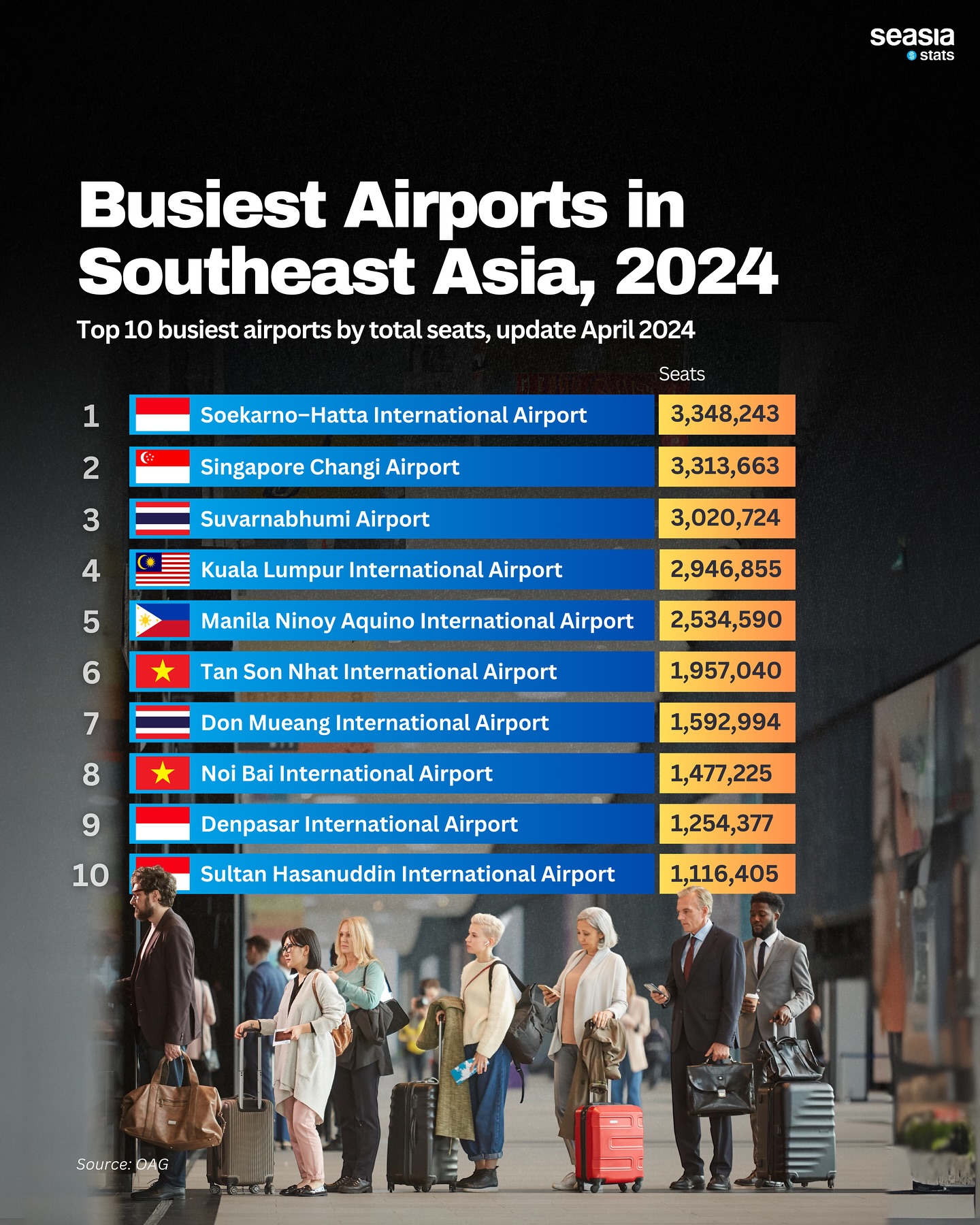 seasia
stats

Busiest Airports in Southeast Asia, 2024

Top 10 busiest airports by total seats, update April 2024

| | | Seats |
|---|---|---|
| 1 | Soekarno–Hatta International Airport | 3,348,243 |
| 2 | Singapore Changi Airport | 3,313,663 |
| 3 | Suvarnabhumi Airport | 3,020,724 |
| 4 | Kuala Lumpur International Airport | 2,946,855 |
| 5 | Manila Ninoy Aquino International Airport | 2,534,590 |
| 6 | Tan Son Nhat International Airport | 1,957,040 |
| 7 | Don Mueang International Airport | 1,592,994 |
| 8 | Noi Bai International Airport | 1,477,225 |
| 9 | Denpasar International Airport | 1,254,377 |
| 10 | Sultan Hasanuddin International Airport | 1,116,405 |

Source: OAG