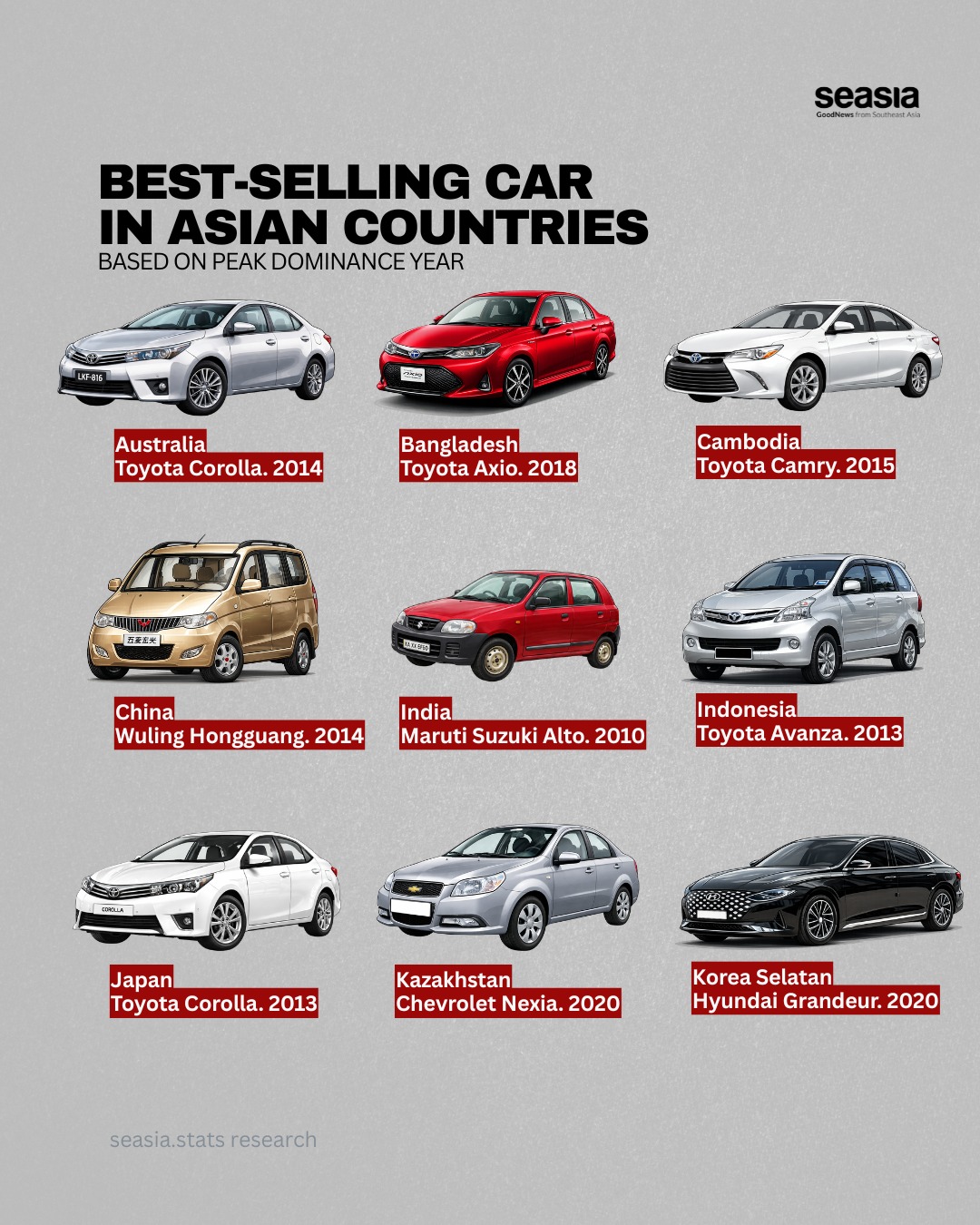 seasia
GoodNews from Southeast Asia

BEST-SELLING CAR IN ASIAN COUNTRIES
BASED ON PEAK DOMINANCE YEAR

LKF-816

Australia
Toyota Corolla. 2014

Bangladesh
Toyota Axio. 2018

Cambodia
Toyota Camry. 2015

五菱宏光

China
Wuling Hongguang. 2014

India
Maruti Suzuki Alto. 2010

Indonesia
Toyota Avanza. 2013

COROLLA

Japan
Toyota Corolla. 2013

Kazakhstan
Chevrolet Nexia. 2020

Korea Selatan
Hyundai Grandeur. 2020

seasia.stats research