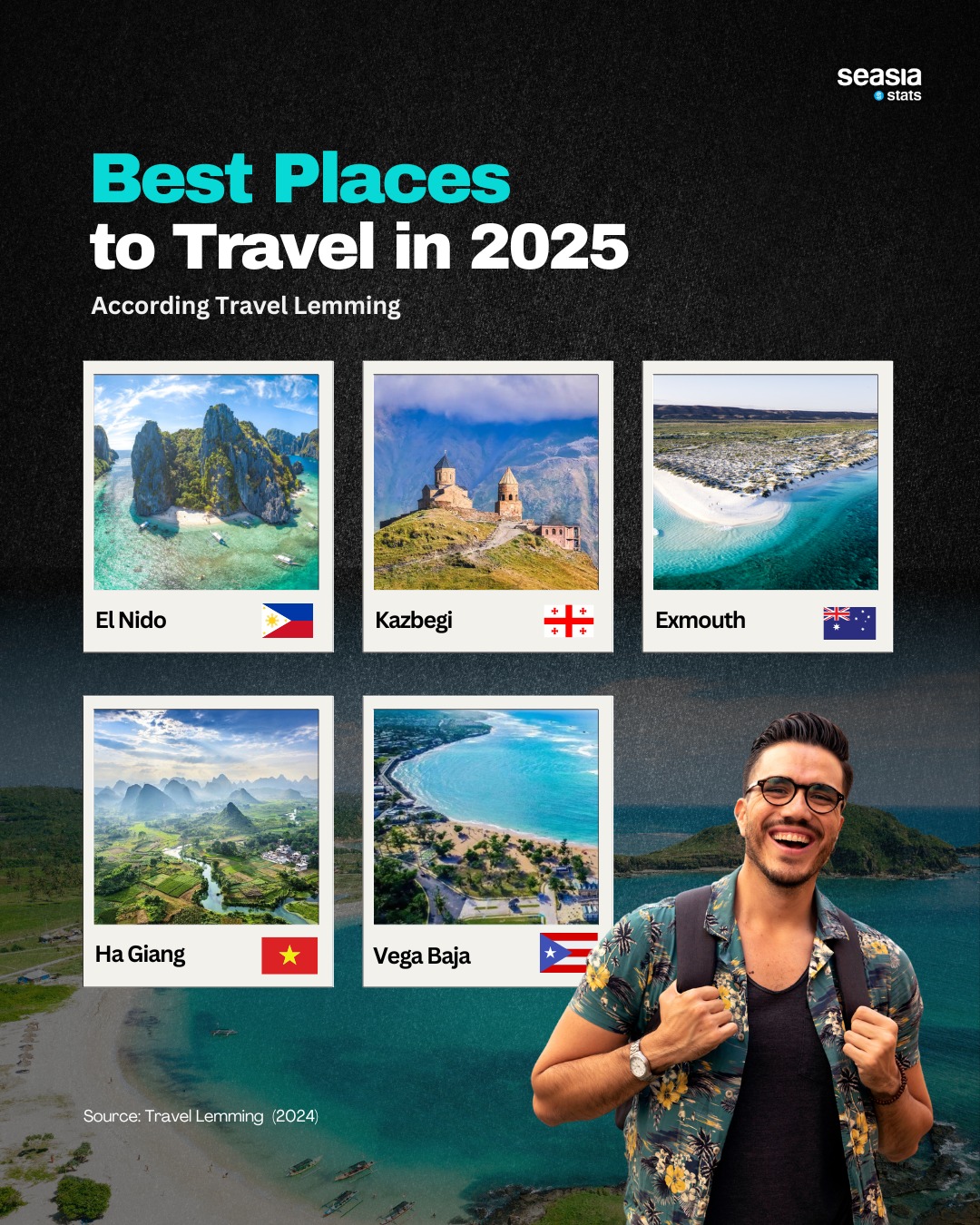 seasia stats

Best Places to Travel in 2025

According Travel Lemming

El Nido

Kazbegi

Exmouth

Ha Giang

Vega Baja

Source: Travel Lemming (2024)