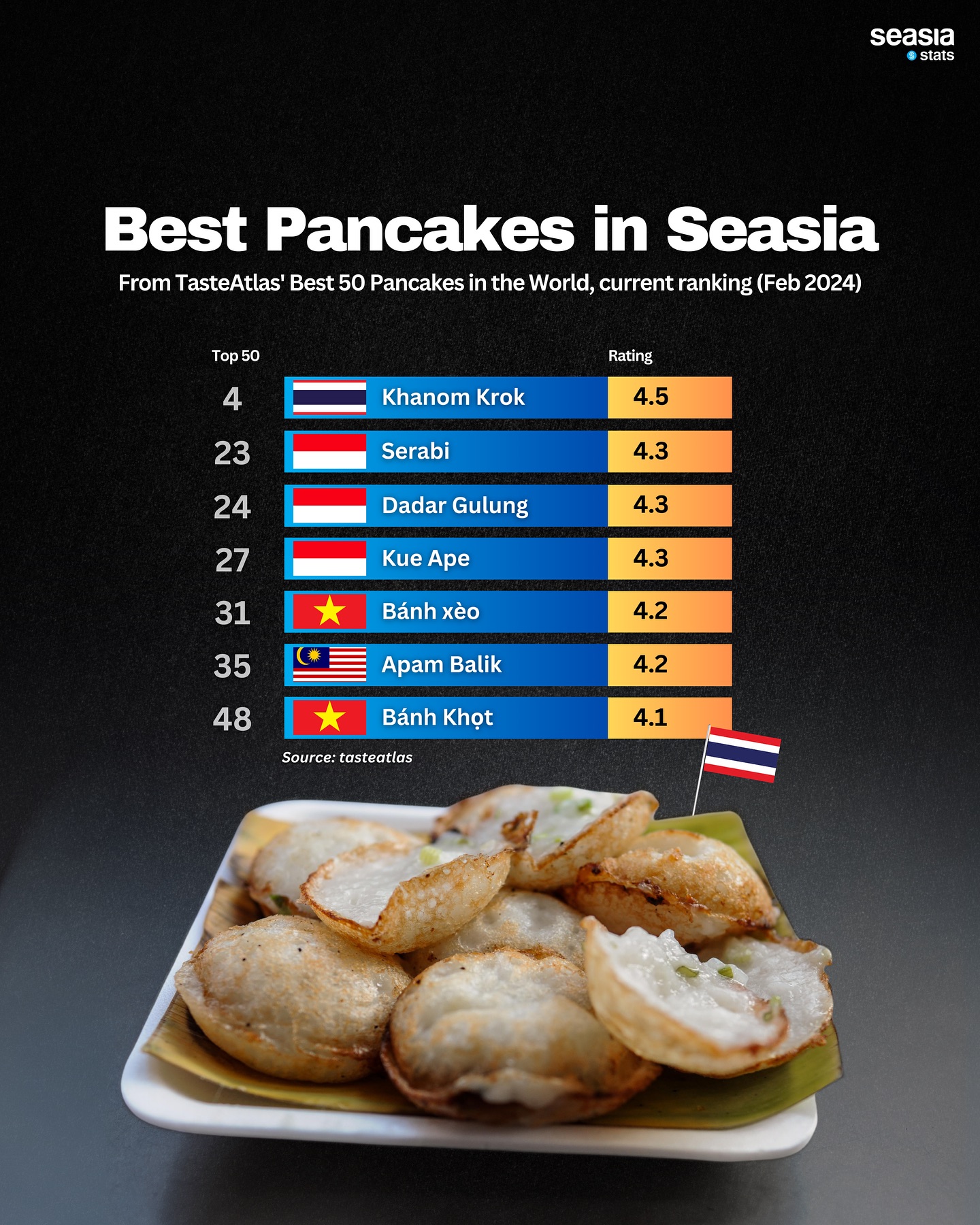 seasia
stats

Best Pancakes in Seasia

From TasteAtlas' Best 50 Pancakes in the World, current ranking (Feb 2024)

| Top 50 | | Rating |
|---|---|---|
| 4 | Khanom Krok | 4.5 |
| 23 | Serabi | 4.3 |
| 24 | Dadar Gulung | 4.3 |
| 27 | Kue Ape | 4.3 |
| 31 | Bánh xèo | 4.2 |
| 35 | Apam Balik | 4.2 |
| 48 | Bánh Khọt | 4.1 |

Source: tasteatlas