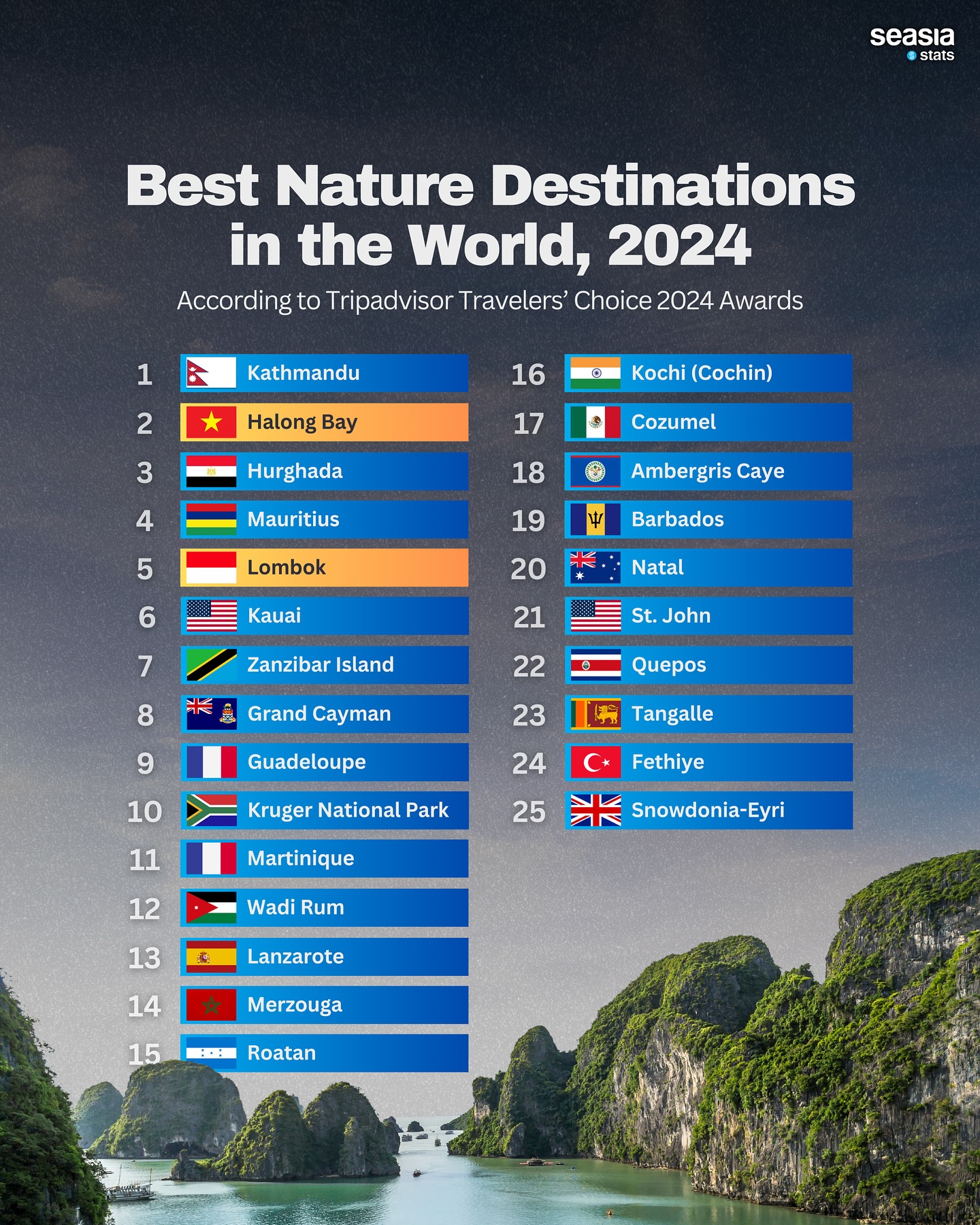 seasia stats

Best Nature Destinations in the World, 2024

According to Tripadvisor Travelers' Choice 2024 Awards

1 Kathmandu
2 Halong Bay
3 Hurghada
4 Mauritius
5 Lombok
6 Kauai
7 Zanzibar Island
8 Grand Cayman
9 Guadeloupe
10 Kruger National Park
11 Martinique
12 Wadi Rum
13 Lanzarote
14 Merzouga
15 Roatan

16 Kochi (Cochin)
17 Cozumel
18 Ambergris Caye
19 Barbados
20 Natal
21 St. John
22 Quepos
23 Tangalle
24 Fethiye
25 Snowdonia-Eyri