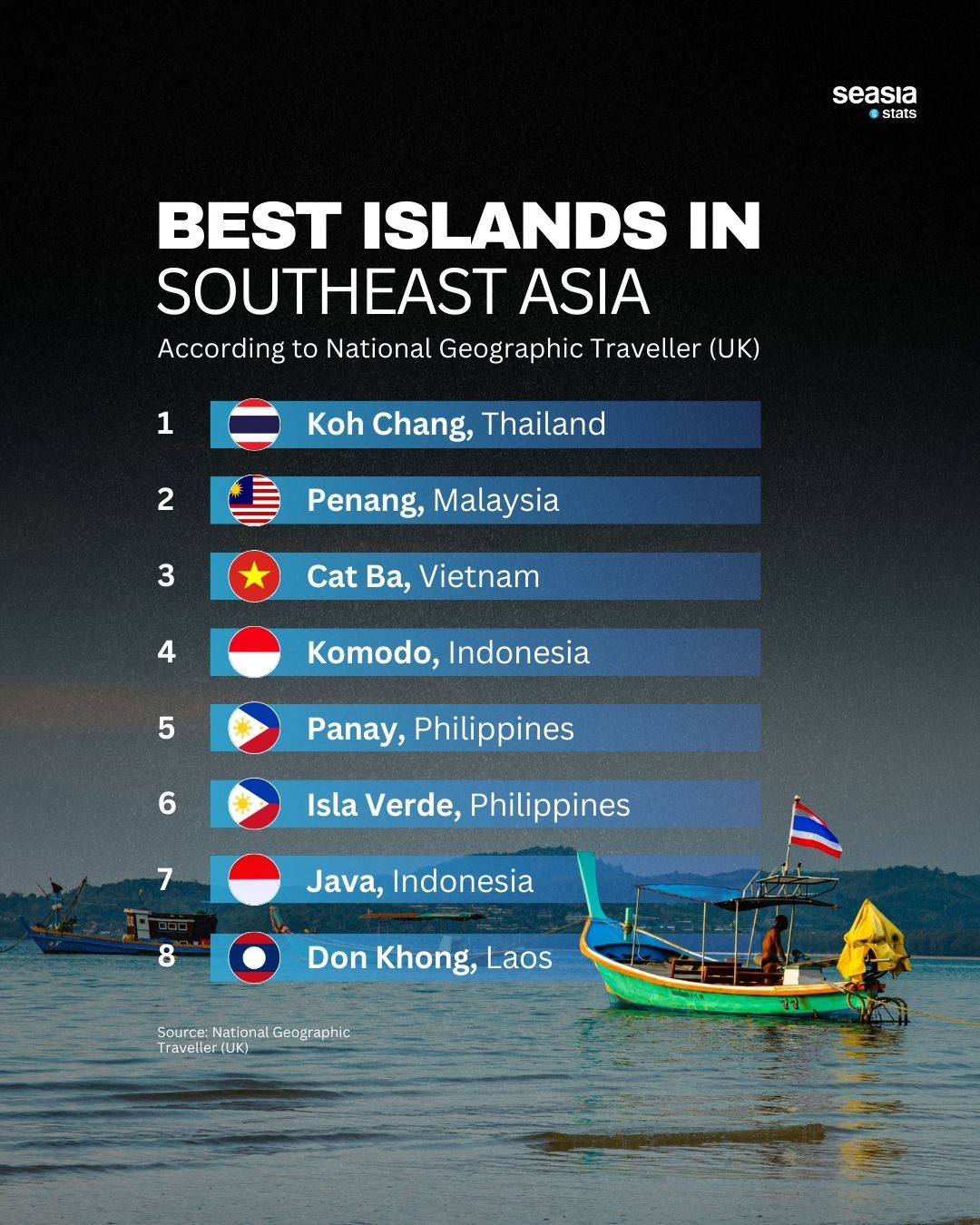 seasia
stats

BEST ISLANDS IN
SOUTHEAST ASIA
According to National Geographic Traveller (UK)

1 Koh Chang, Thailand
2 Penang, Malaysia
3 Cat Ba, Vietnam
4 Komodo, Indonesia
5 Panay, Philippines
6 Isla Verde, Philippines
7 Java, Indonesia
8 Don Khong, Laos

Source: National Geographic Traveller (UK)