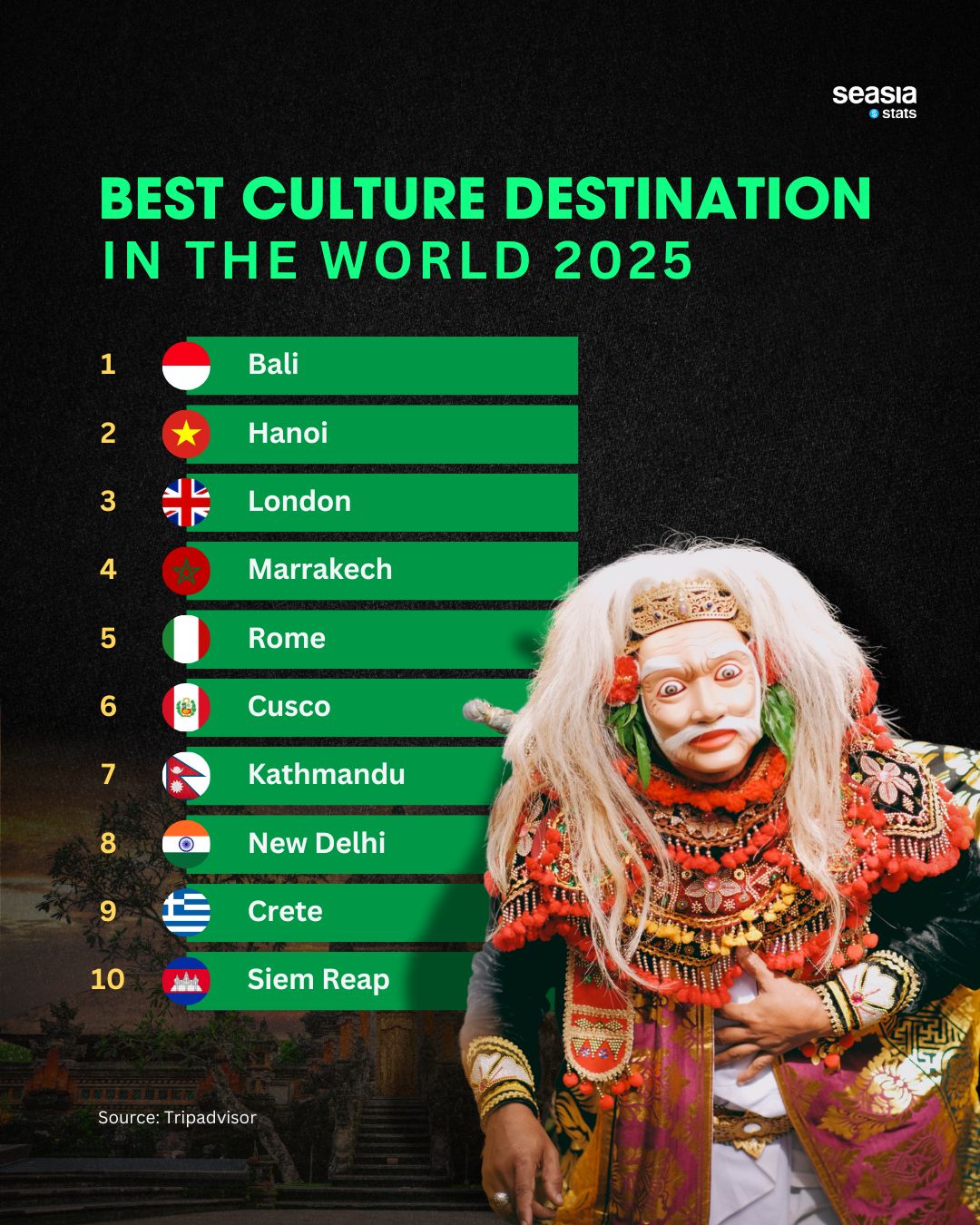 seasia stats

BEST CULTURE DESTINATION
IN THE WORLD 2025

1 Bali
2 Hanoi
3 London
4 Marrakech
5 Rome
6 Cusco
7 Kathmandu
8 New Delhi
9 Crete
10 Siem Reap

Source: Tripadvisor