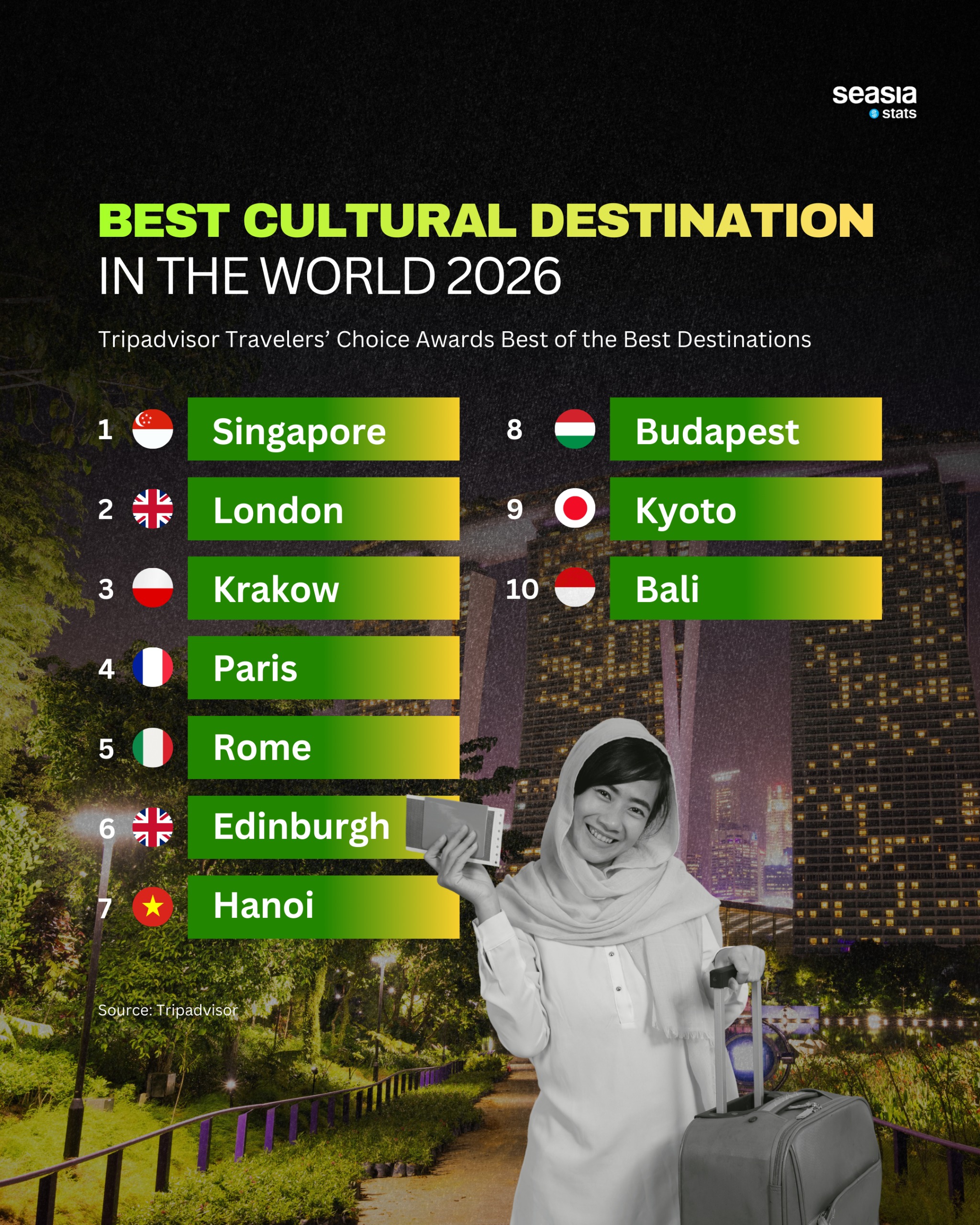 seasia stats

BEST CULTURAL DESTINATION
IN THE WORLD 2026

Tripadvisor Travelers' Choice Awards Best of the Best Destinations

1 Singapore
2 London
3 Krakow
4 Paris
5 Rome
6 Edinburgh
7 Hanoi

8 Budapest
9 Kyoto
10 Bali

Source: Tripadvisor