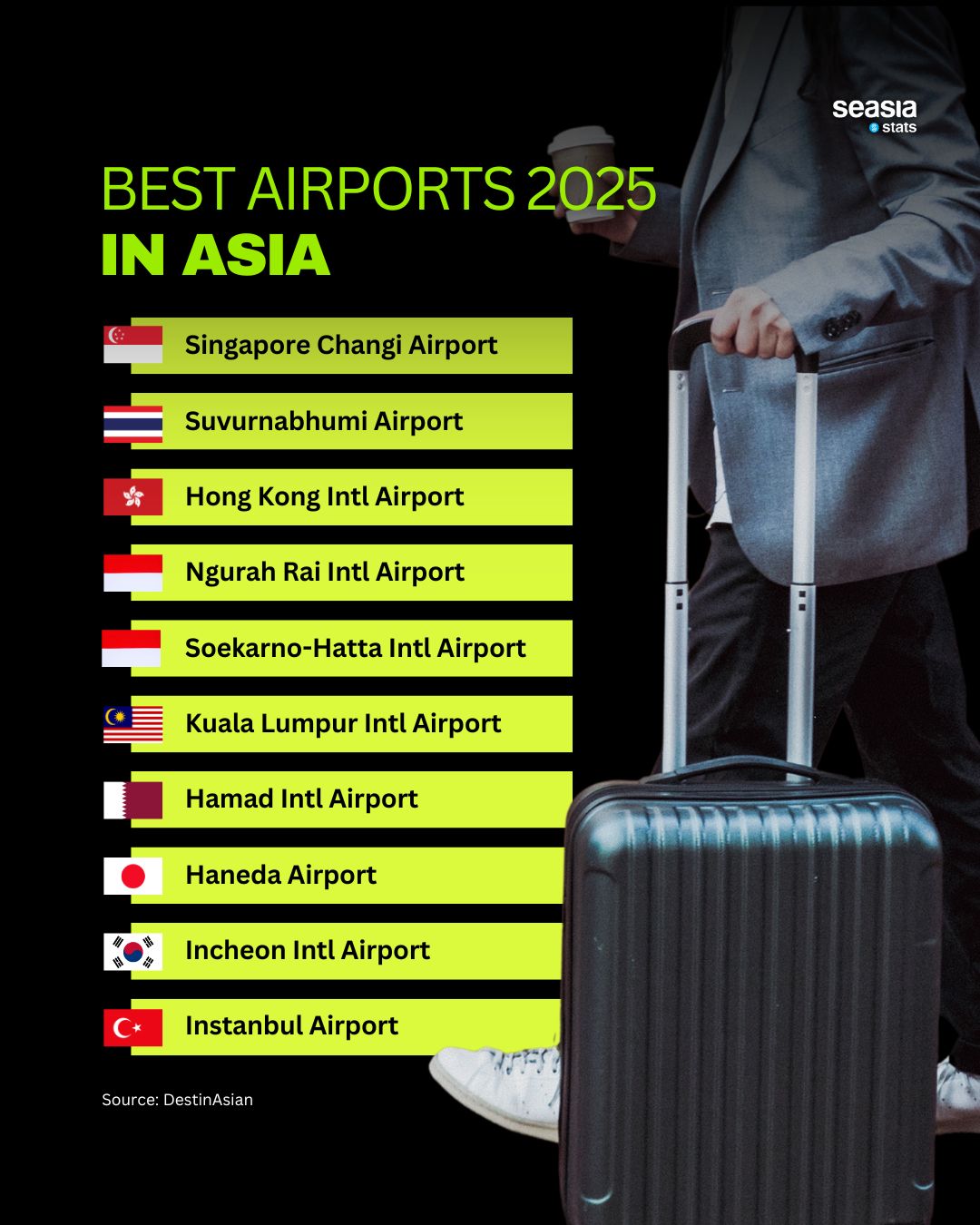 seasia
stats

BEST AIRPORTS 2025
IN ASIA

Singapore Changi Airport

Suvurnabhumi Airport

Hong Kong Intl Airport

Ngurah Rai Intl Airport

Soekarno-Hatta Intl Airport

Kuala Lumpur Intl Airport

Hamad Intl Airport

Haneda Airport

Incheon Intl Airport

Instanbul Airport

Source: DestinAsian