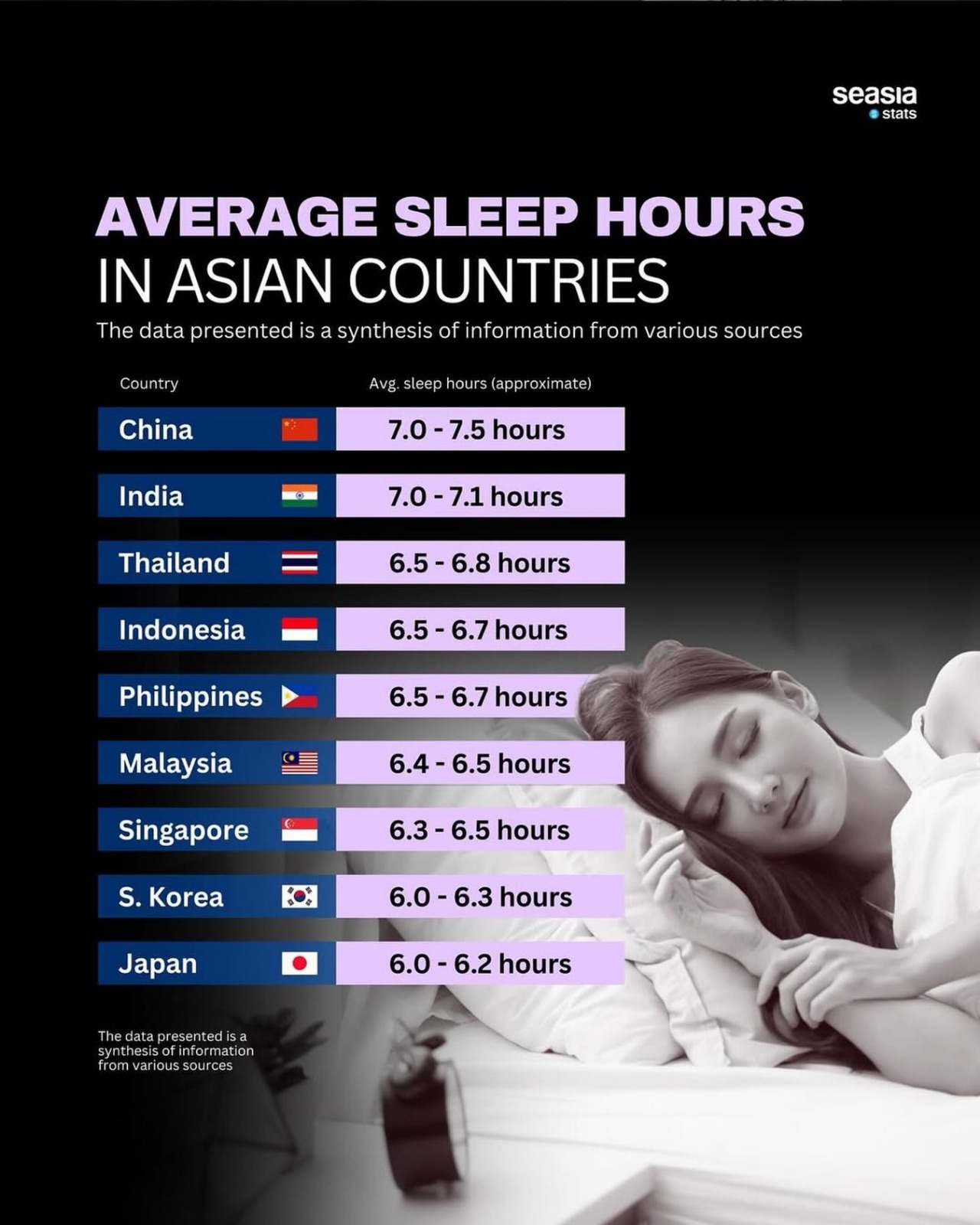 seasia stats

AVERAGE SLEEP HOURS IN ASIAN COUNTRIES

The data presented is a synthesis of information from various sources

| Country | Avg. sleep hours (approximate) |
|---|---|
| China | 7.0 - 7.5 hours |
| India | 7.0 - 7.1 hours |
| Thailand | 6.5 - 6.8 hours |
| Indonesia | 6.5 - 6.7 hours |
| Philippines | 6.5 - 6.7 hours |
| Malaysia | 6.4 - 6.5 hours |
| Singapore | 6.3 - 6.5 hours |
| S. Korea | 6.0 - 6.3 hours |
| Japan | 6.0 - 6.2 hours |

The data presented is a synthesis of information from various sources