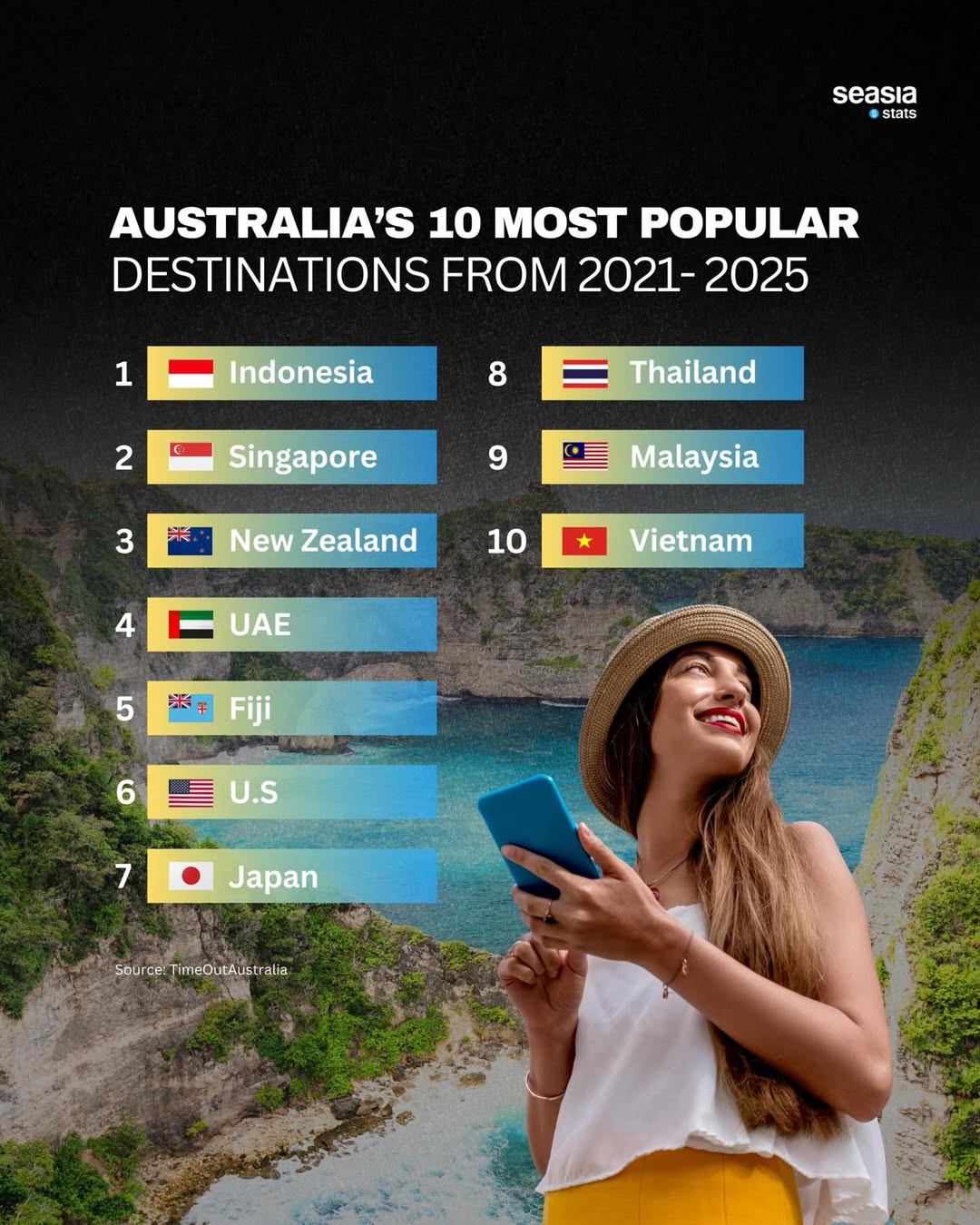 seasia
stats

AUSTRALIA'S 10 MOST POPULAR
DESTINATIONS FROM 2021- 2025

1 Indonesia
2 Singapore
3 New Zealand
4 UAE
5 Fiji
6 U.S
7 Japan

8 Thailand
9 Malaysia
10 Vietnam

Source: TimeOutAustralia