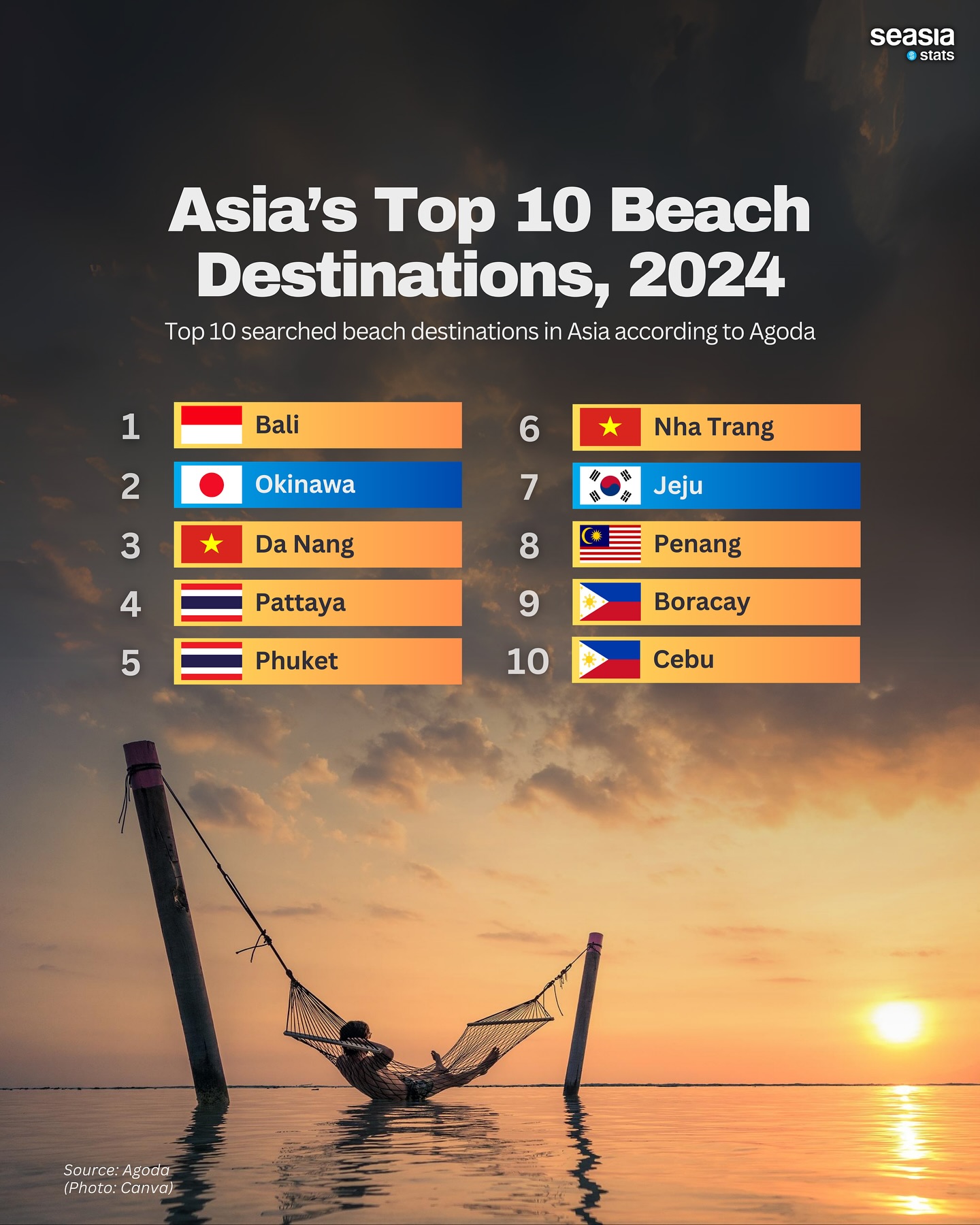 seasia
stats

Asia's Top 10 Beach Destinations, 2024

Top 10 searched beach destinations in Asia according to Agoda

1 Bali
2 Okinawa
3 Da Nang
4 Pattaya
5 Phuket

6 Nha Trang
7 Jeju
8 Penang
9 Boracay
10 Cebu

Source: Agoda
(Photo: Canva)