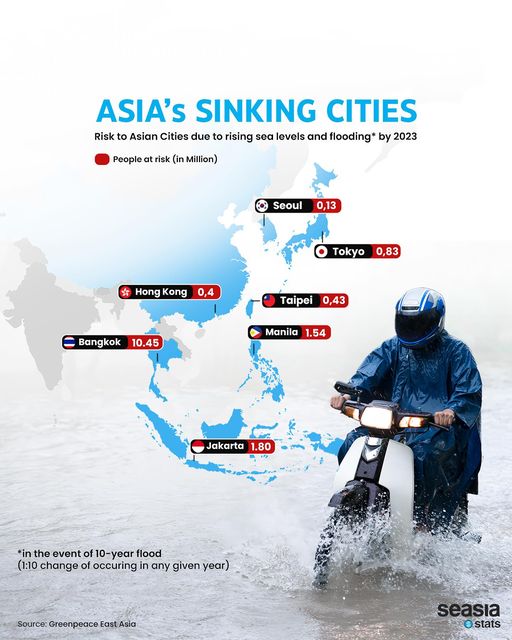 ASIA's SINKING CITIES

Risk to Asian Cities due to rising sea levels and flooding* by 2023

People at risk (in Million)

Seoul 0,13

Tokyo 0,83

Hong Kong 0,4

Taipei 0,43

Manila 1.54

Bangkok 10.45

Jakarta 1.80

*in the event of 10-year flood
(1:10 change of occuring in any given year)

Source: Greenpeace East Asia

seasia stats