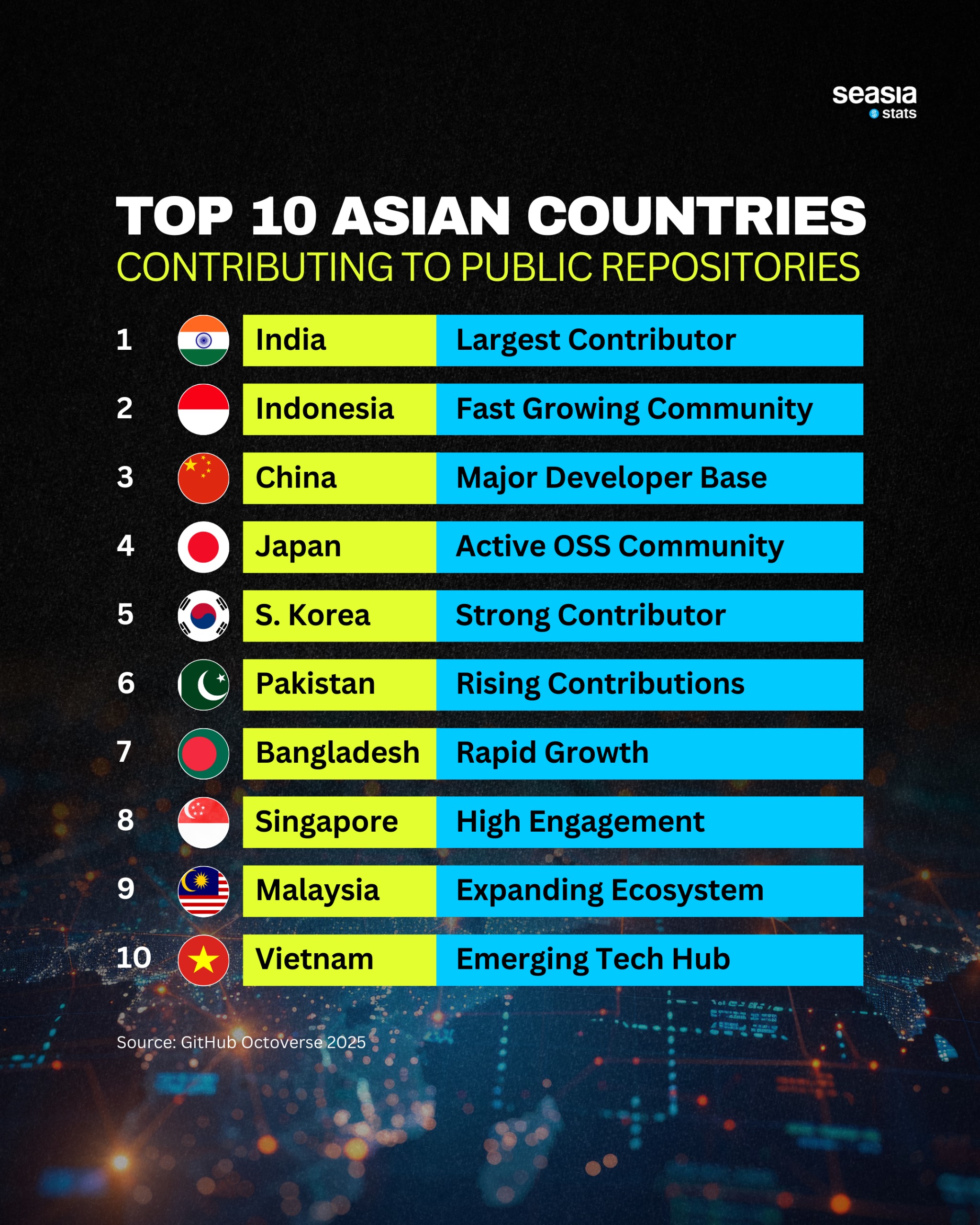 seasia
stats

TOP 10 ASIAN COUNTRIES
CONTRIBUTING TO PUBLIC REPOSITORIES

| 1 | India | Largest Contributor |
|---|---|---|
| 2 | Indonesia | Fast Growing Community |
| 3 | China | Major Developer Base |
| 4 | Japan | Active OSS Community |
| 5 | S. Korea | Strong Contributor |
| 6 | Pakistan | Rising Contributions |
| 7 | Bangladesh | Rapid Growth |
| 8 | Singapore | High Engagement |
| 9 | Malaysia | Expanding Ecosystem |
| 10 | Vietnam | Emerging Tech Hub |

Source: GitHub Octoverse 2025