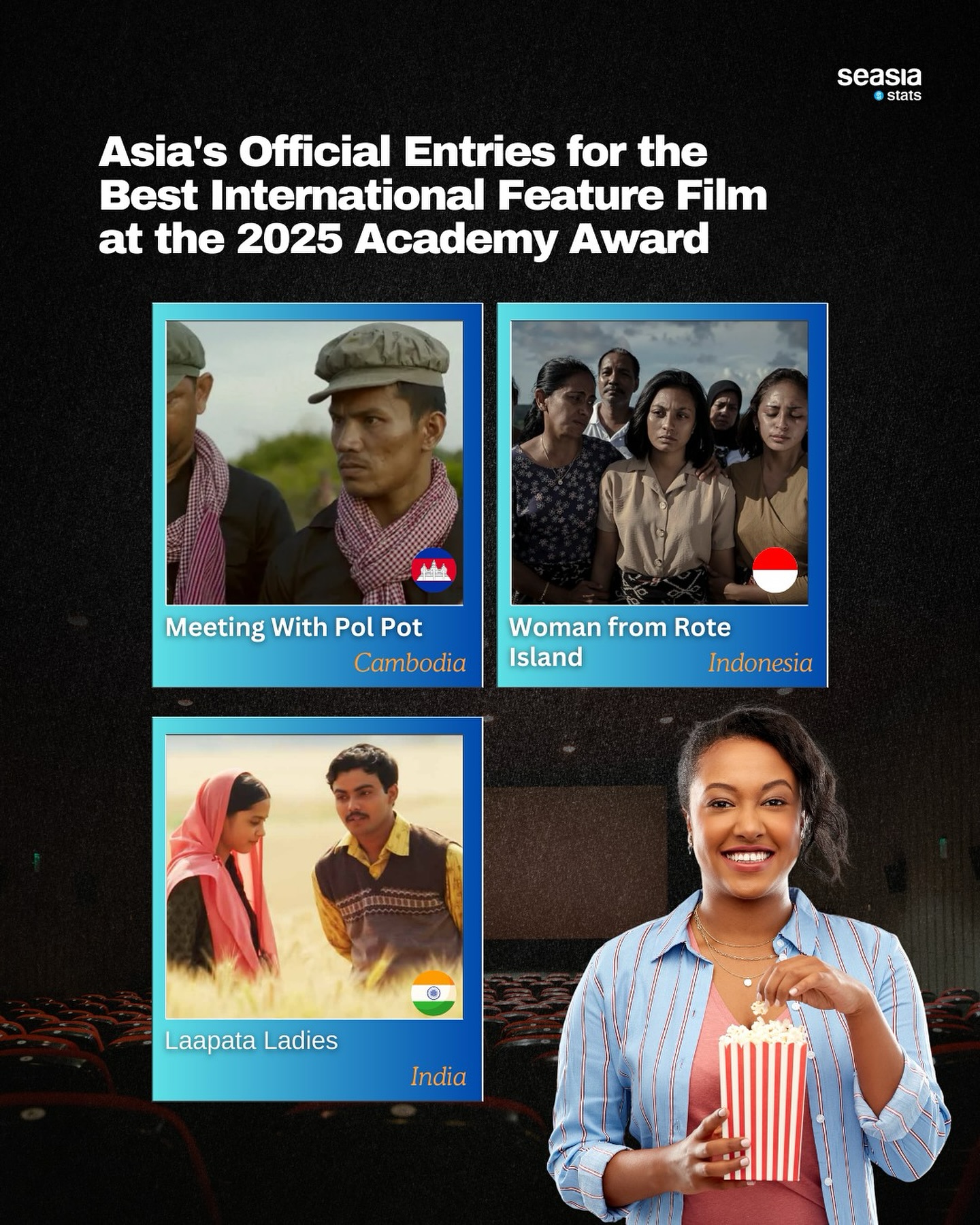 seasia
stats

Asia's Official Entries for the Best International Feature Film at the 2025 Academy Award

Meeting With Pol Pot
Cambodia

Woman from Rote Island
Indonesia

Laapata Ladies
India