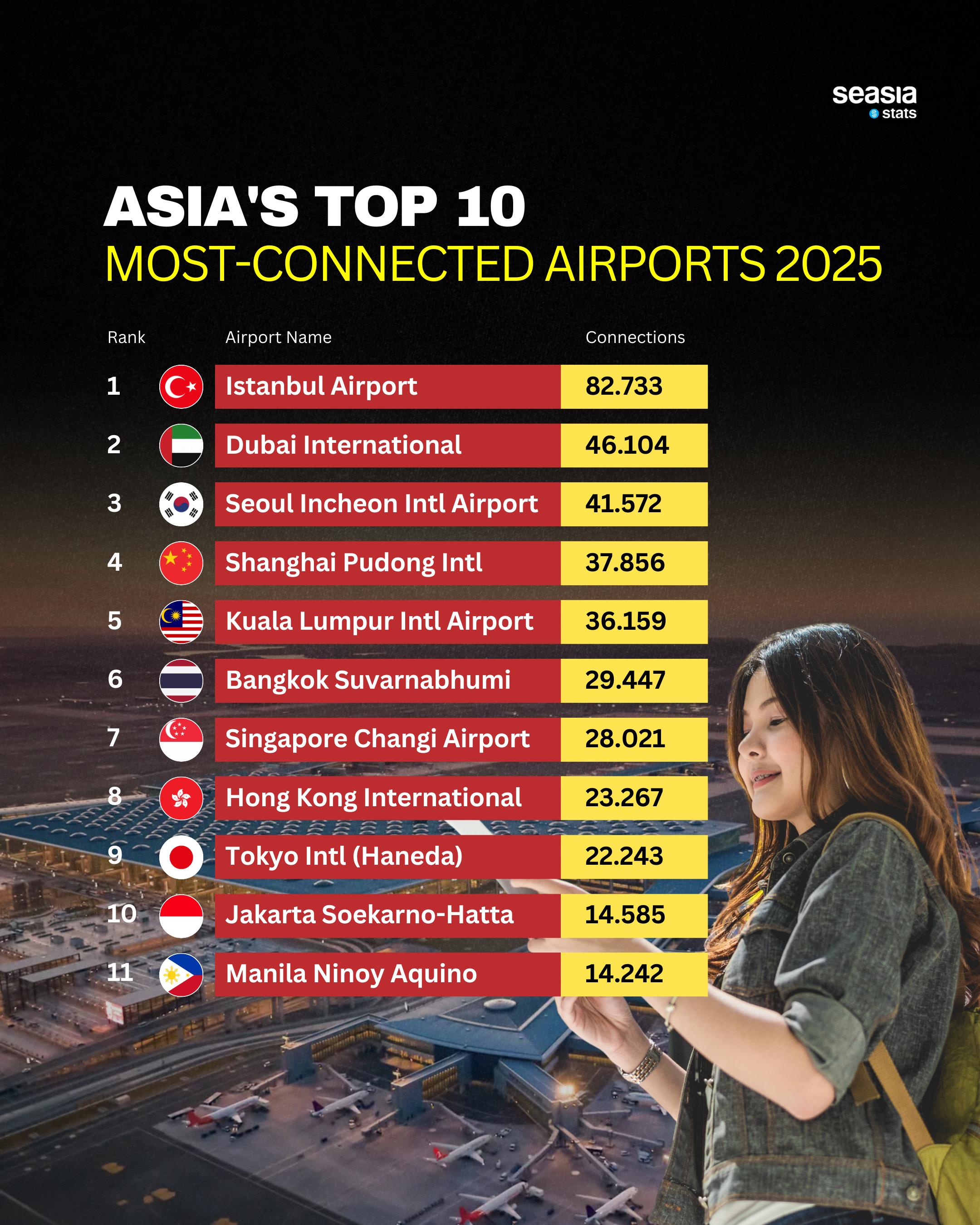 seasia stats

ASIA'S TOP 10
MOST-CONNECTED AIRPORTS 2025

| Rank | Airport Name | Connections |
|---|---|---|
| 1 | Istanbul Airport | 82.733 |
| 2 | Dubai International | 46.104 |
| 3 | Seoul Incheon Intl Airport | 41.572 |
| 4 | Shanghai Pudong Intl | 37.856 |
| 5 | Kuala Lumpur Intl Airport | 36.159 |
| 6 | Bangkok Suvarnabhumi | 29.447 |
| 7 | Singapore Changi Airport | 28.021 |
| 8 | Hong Kong International | 23.267 |
| 9 | Tokyo Intl (Haneda) | 22.243 |
| 10 | Jakarta Soekarno-Hatta | 14.585 |
| 11 | Manila Ninoy Aquino | 14.242 |