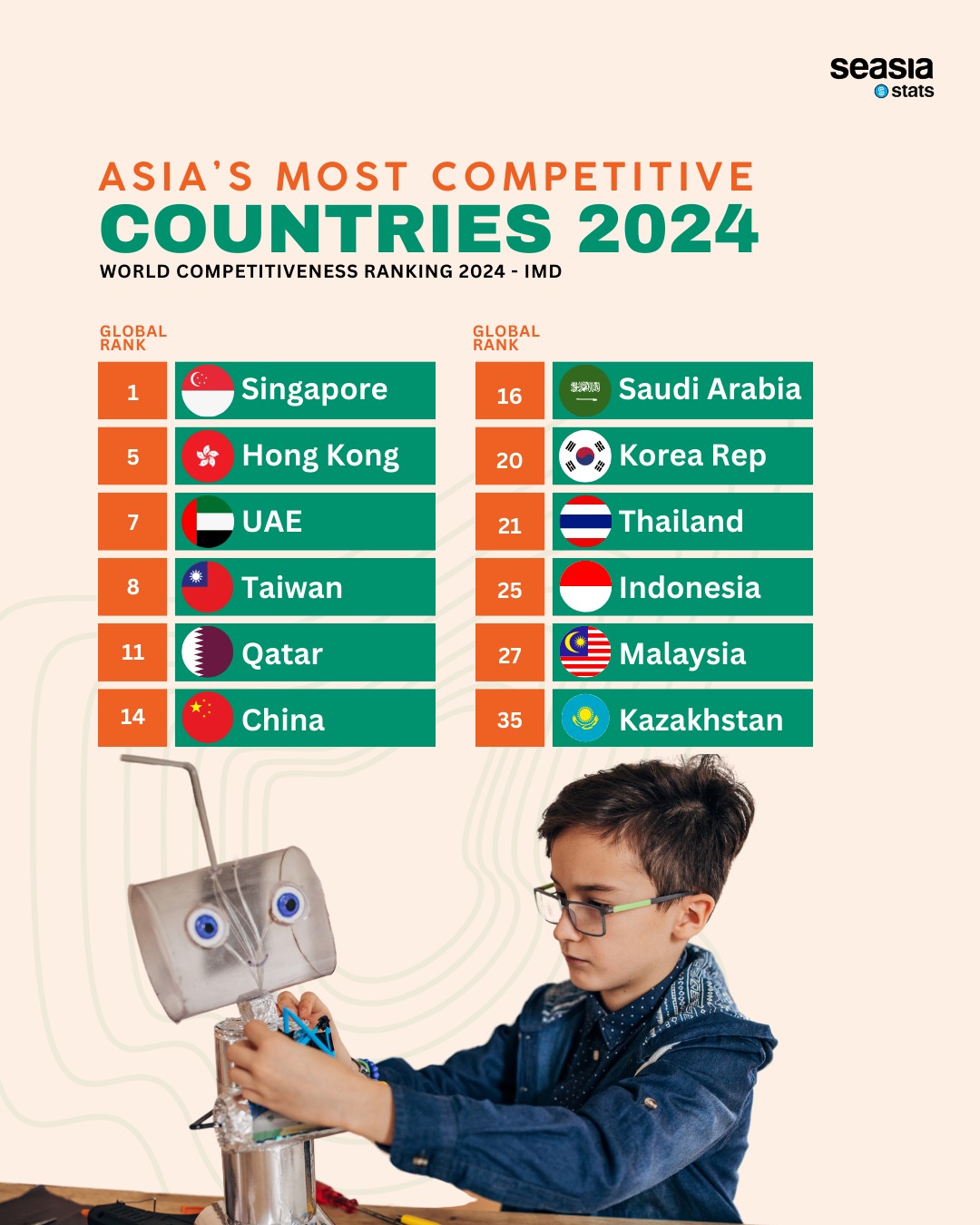 seasia stats

ASIA'S MOST COMPETITIVE
COUNTRIES 2024
WORLD COMPETITIVENESS RANKING 2024 - IMD

| GLOBAL RANK | |
|---|---|
| 1 | Singapore |
| 5 | Hong Kong |
| 7 | UAE |
| 8 | Taiwan |
| 11 | Qatar |
| 14 | China |

| GLOBAL RANK | |
|---|---|
| 16 | Saudi Arabia |
| 20 | Korea Rep |
| 21 | Thailand |
| 25 | Indonesia |
| 27 | Malaysia |
| 35 | Kazakhstan |