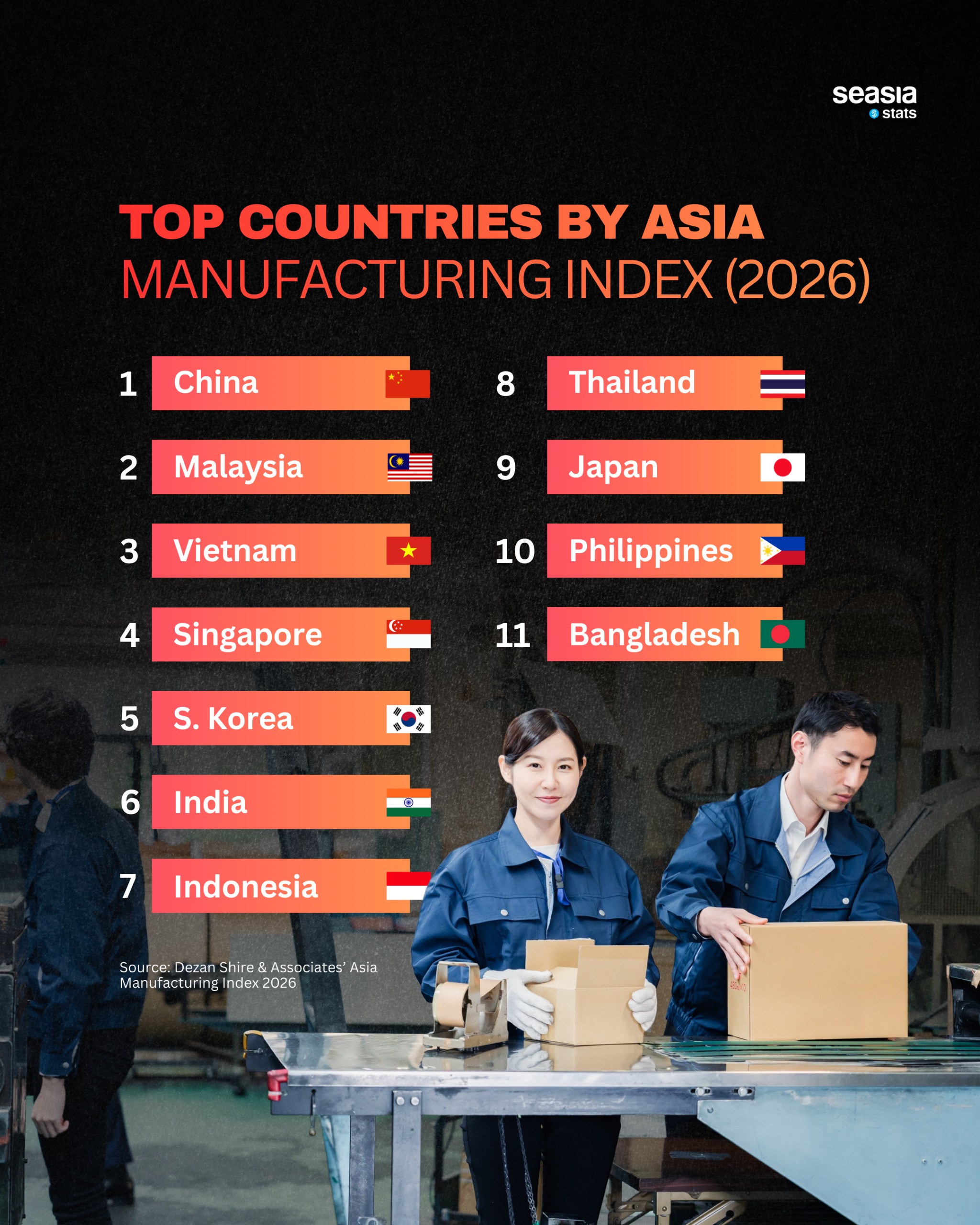 seasia stats

TOP COUNTRIES BY ASIA MANUFACTURING INDEX (2026)

1 China

2 Malaysia

3 Vietnam

4 Singapore

5 S. Korea

6 India

7 Indonesia

8 Thailand

9 Japan

10 Philippines

11 Bangladesh

Source: Dezan Shire & Associates' Asia Manufacturing Index 2026