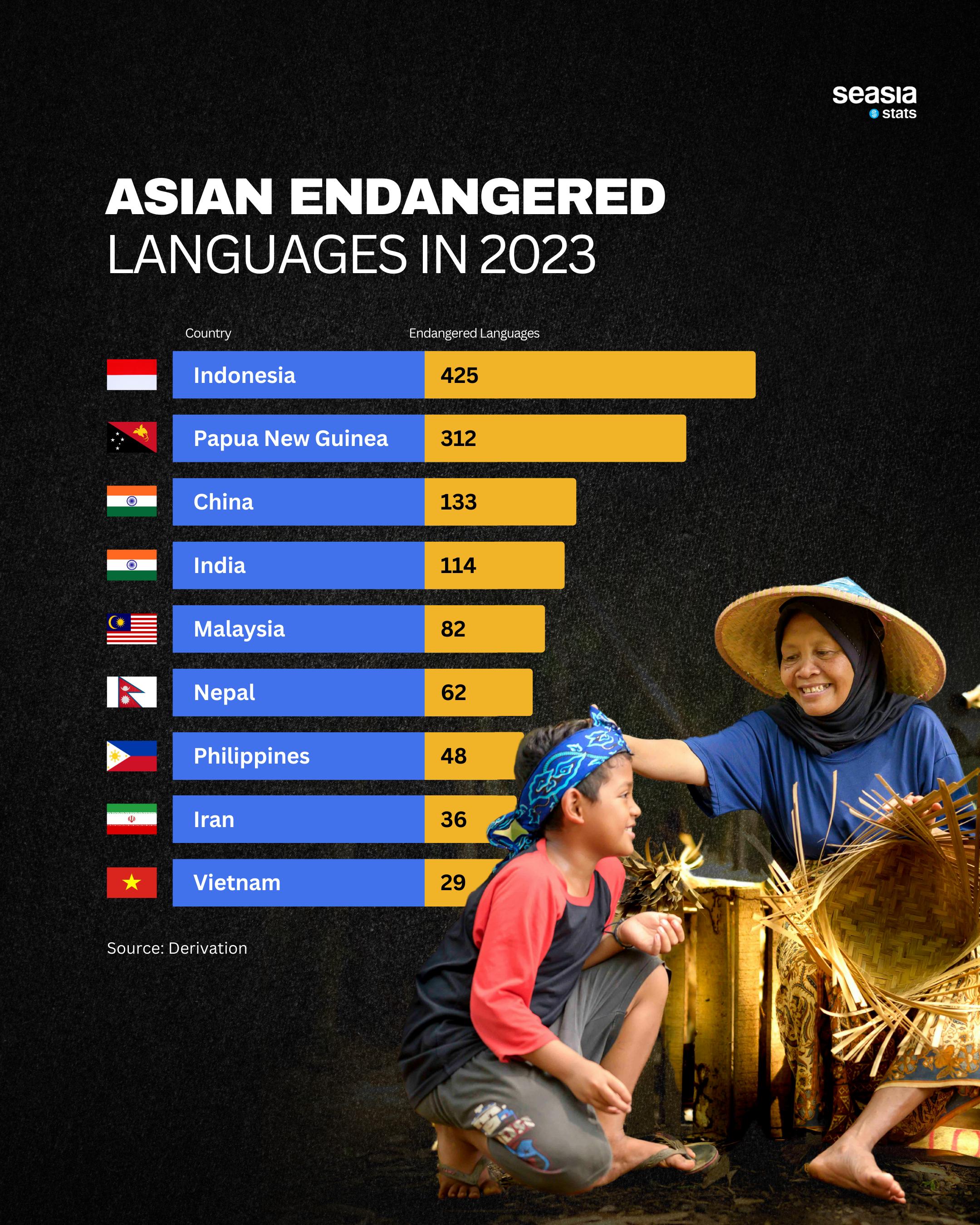 seasia stats

ASIAN ENDANGERED LANGUAGES IN 2023

| Country | Endangered Languages |
|---|---|
| Indonesia | 425 |
| Papua New Guinea | 312 |
| China | 133 |
| India | 114 |
| Malaysia | 82 |
| Nepal | 62 |
| Philippines | 48 |
| Iran | 36 |
| Vietnam | 29 |

Source: Derivation