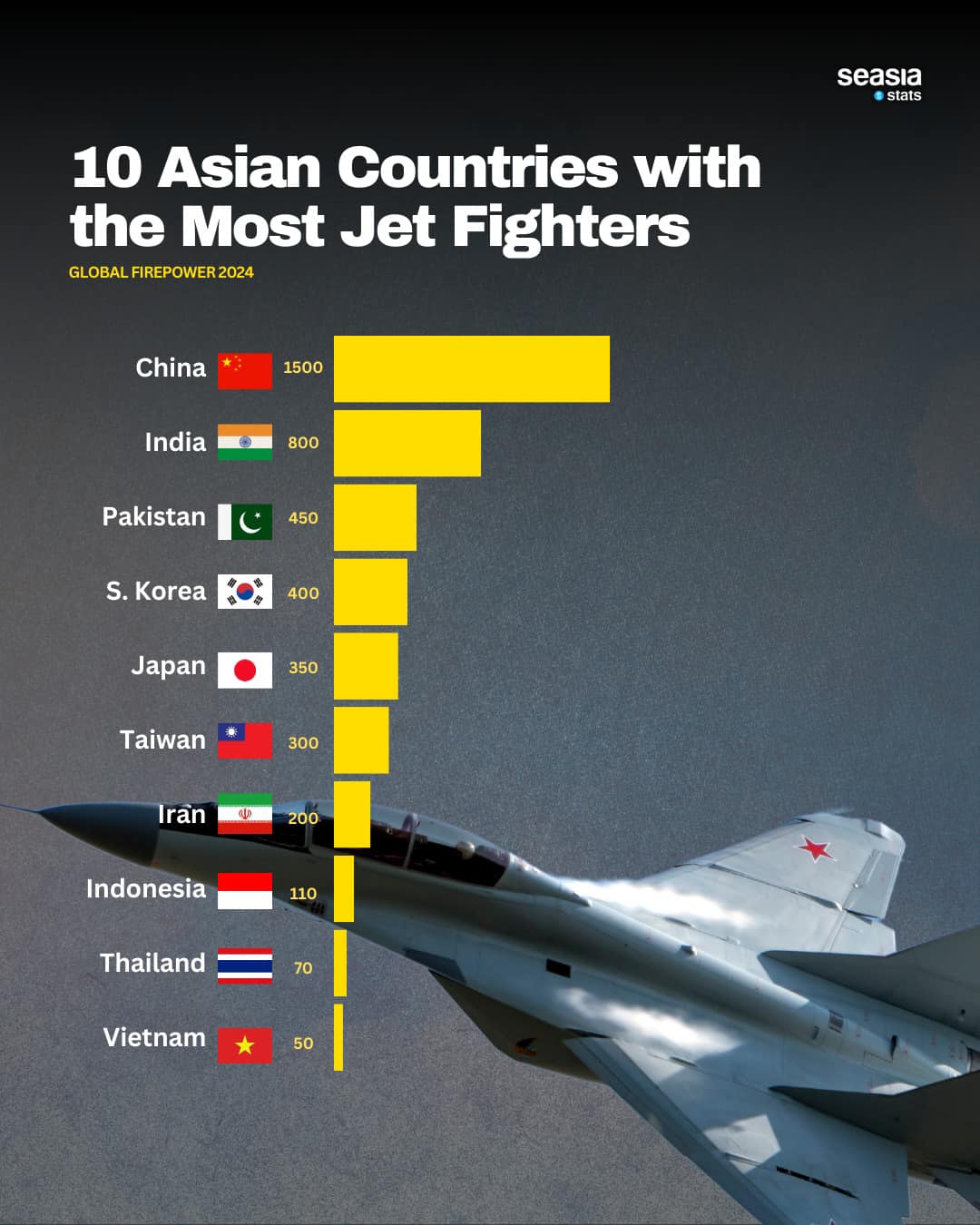 seasia
stats

10 Asian Countries with the Most Jet Fighters

GLOBAL FIREPOWER 2024

China 1500
India 800
Pakistan 450
S. Korea 400
Japan 350
Taiwan 300
Iran 200
Indonesia 110
Thailand 70
Vietnam 50