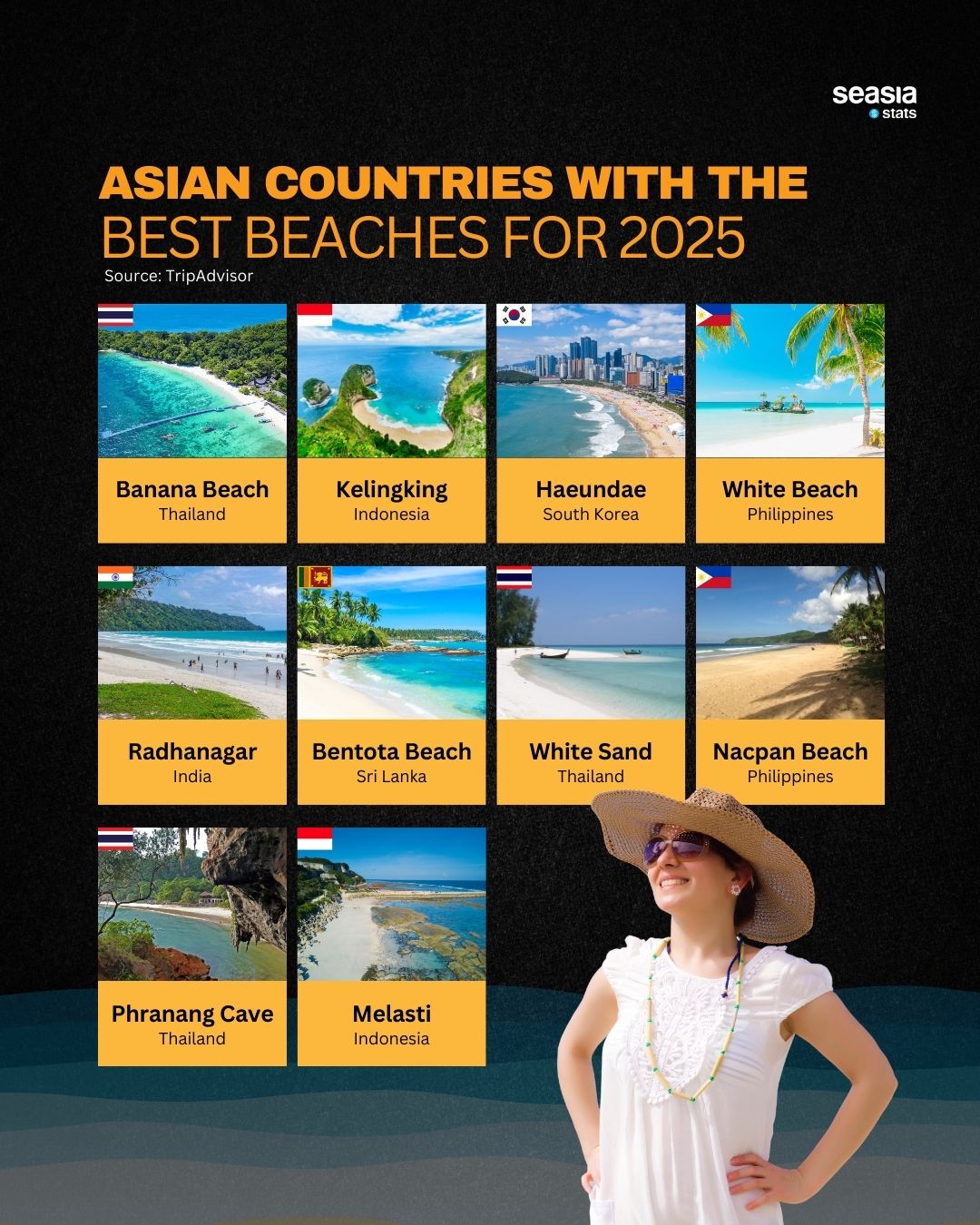 seasia stats

ASIAN COUNTRIES WITH THE BEST BEACHES FOR 2025

Source: TripAdvisor

Banana Beach
Thailand

Kelingking
Indonesia

Haeundae
South Korea

White Beach
Philippines

Radhanagar
India

Bentota Beach
Sri Lanka

White Sand
Thailand

Nacpan Beach
Philippines

Phranang Cave
Thailand

Melasti
Indonesia