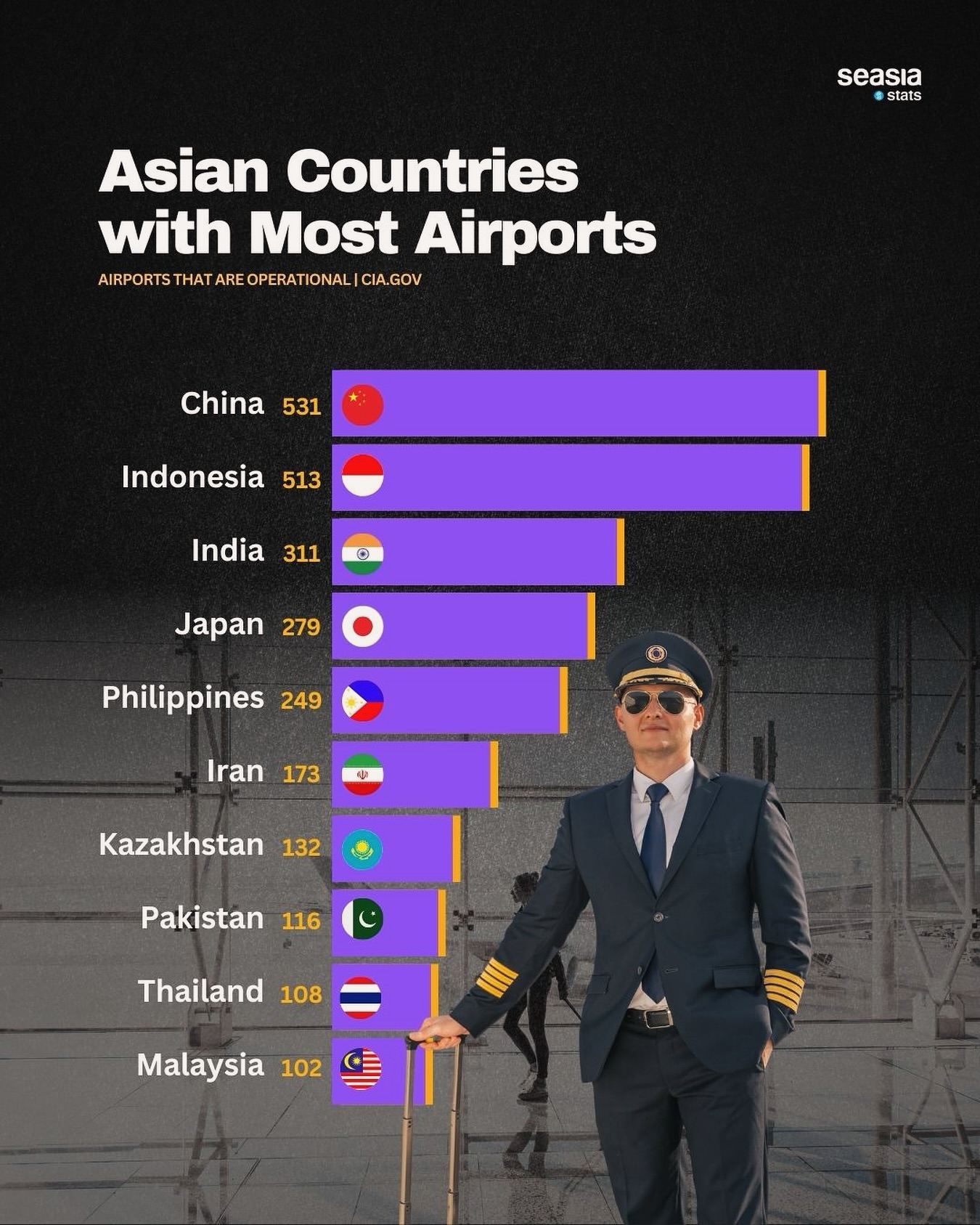 seasia stats

Asian Countries with Most Airports

AIRPORTS THAT ARE OPERATIONAL | CIA.GOV

China 531
Indonesia 513
India 311
Japan 279
Philippines 249
Iran 173
Kazakhstan 132
Pakistan 116
Thailand 108
Malaysia 102