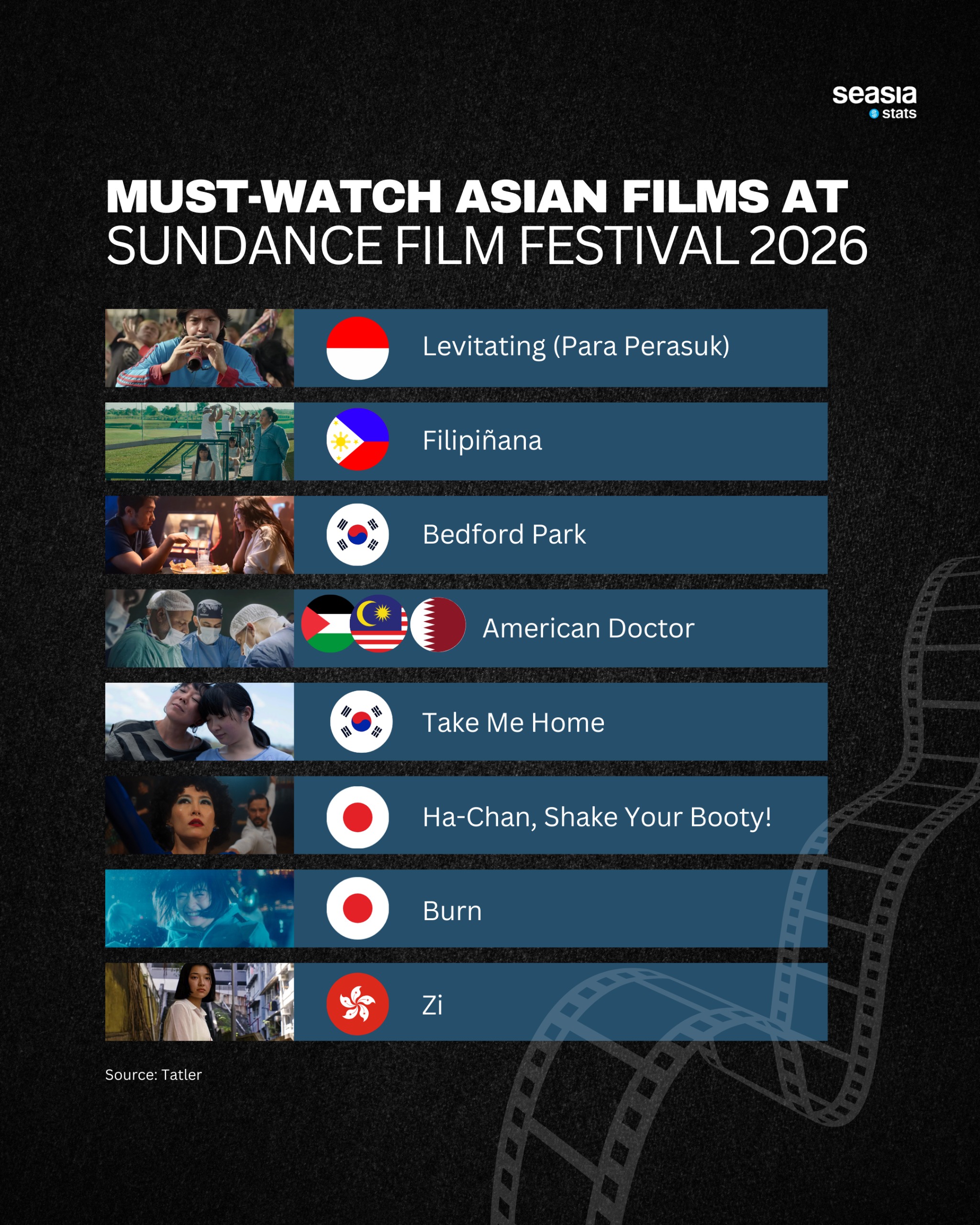 seasia stats

MUST-WATCH ASIAN FILMS AT SUNDANCE FILM FESTIVAL 2026

Levitating (Para Perasuk)

Filipiñana

Bedford Park

American Doctor

Take Me Home

Ha-Chan, Shake Your Booty!

Burn

Zi

Source: Tatler