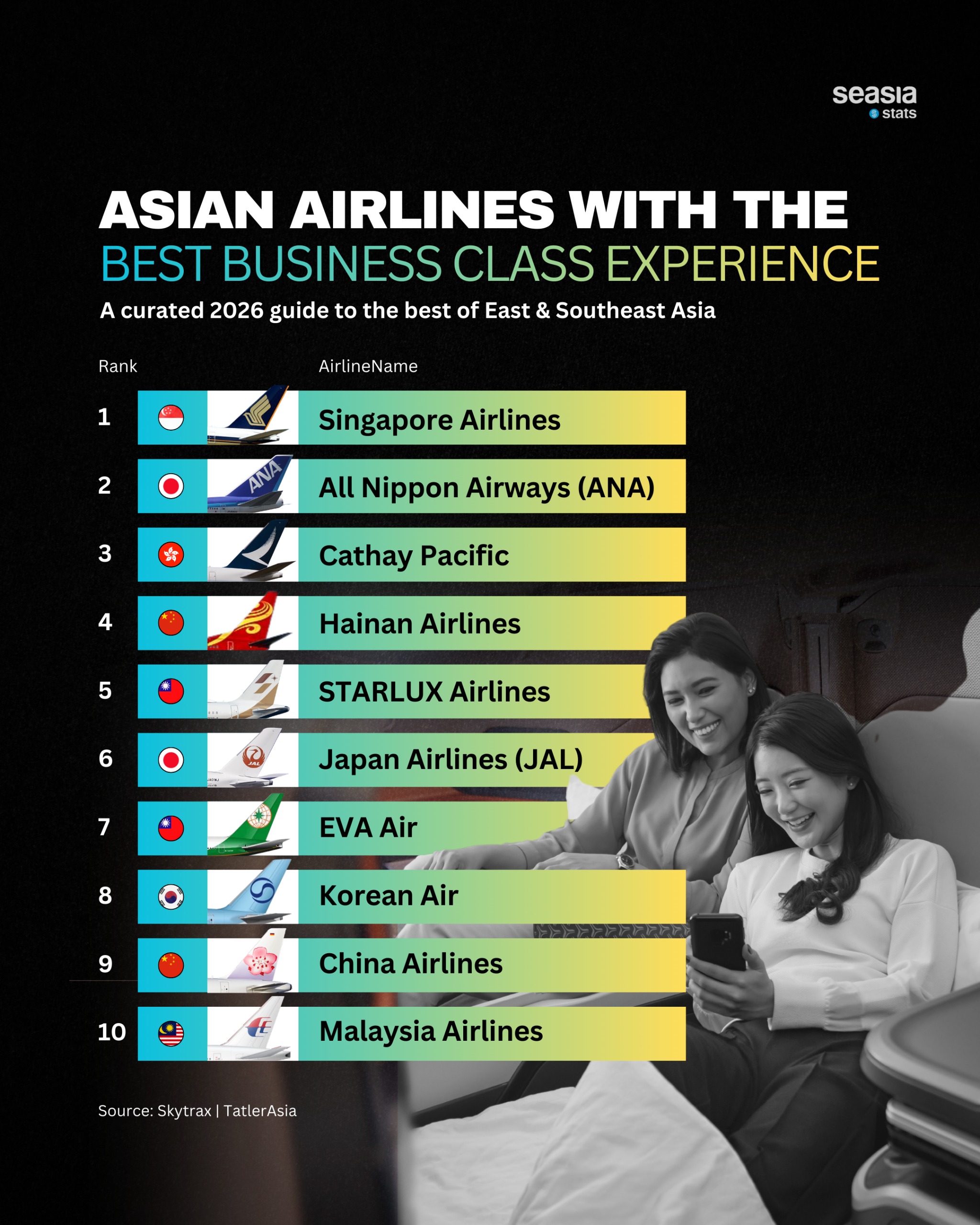 seasia stats

ASIAN AIRLINES WITH THE BEST BUSINESS CLASS EXPERIENCE

A curated 2026 guide to the best of East & Southeast Asia

| Rank | AirlineName |
|---|---|
| 1 | Singapore Airlines |
| 2 | All Nippon Airways (ANA) |
| 3 | Cathay Pacific |
| 4 | Hainan Airlines |
| 5 | STARLUX Airlines |
| 6 | Japan Airlines (JAL) |
| 7 | EVA Air |
| 8 | Korean Air |
| 9 | China Airlines |
| 10 | Malaysia Airlines |

Source: Skytrax | TatlerAsia