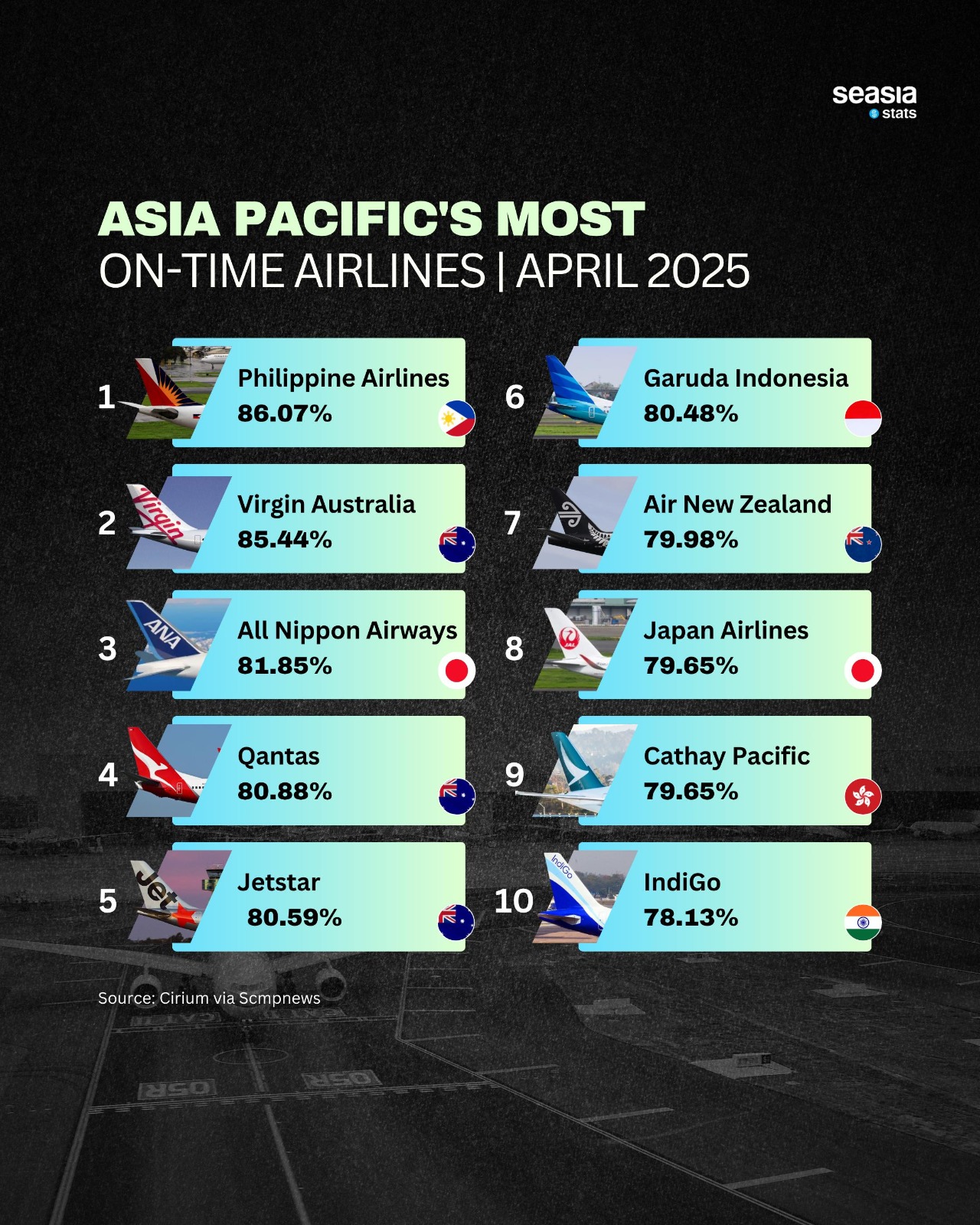 seasia stats

ASIA PACIFIC'S MOST
ON-TIME AIRLINES | APRIL 2025

1 Philippine Airlines 86.07%

2 Virgin Australia 85.44%

3 All Nippon Airways 81.85%

4 Qantas 80.88%

5 Jetstar 80.59%

6 Garuda Indonesia 80.48%

7 Air New Zealand 79.98%

8 Japan Airlines 79.65%

9 Cathay Pacific 79.65%

10 IndiGo 78.13%

Source: Cirium via Scmpnews