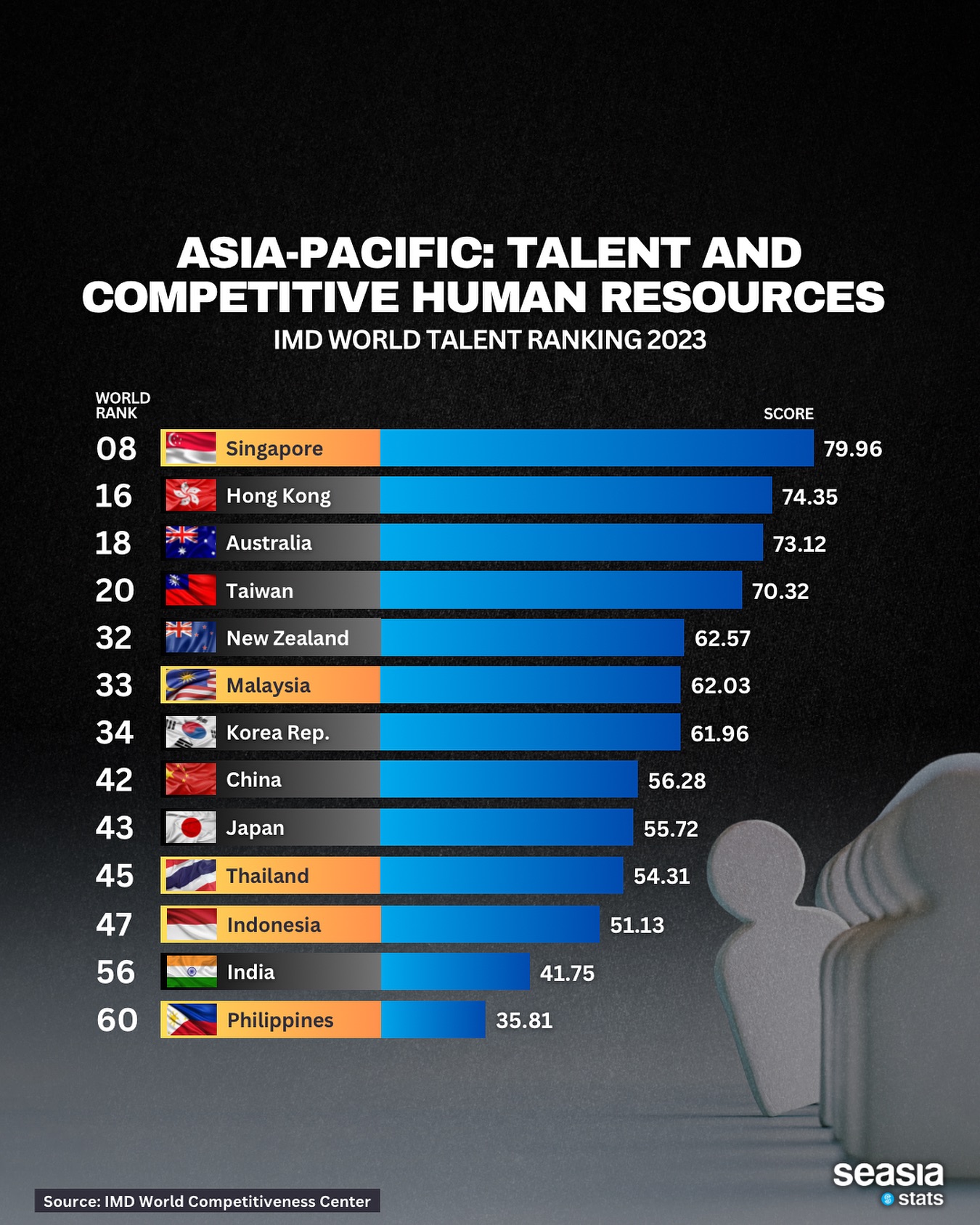 ASIA-PACIFIC: TALENT AND COMPETITIVE HUMAN RESOURCES
IMD WORLD TALENT RANKING 2023

| WORLD RANK | | SCORE |
|---|---|---|
| 08 | Singapore | 79.96 |
| 16 | Hong Kong | 74.35 |
| 18 | Australia | 73.12 |
| 20 | Taiwan | 70.32 |
| 32 | New Zealand | 62.57 |
| 33 | Malaysia | 62.03 |
| 34 | Korea Rep. | 61.96 |
| 42 | China | 56.28 |
| 43 | Japan | 55.72 |
| 45 | Thailand | 54.31 |
| 47 | Indonesia | 51.13 |
| 56 | India | 41.75 |
| 60 | Philippines | 35.81 |

Source: IMD World Competitiveness Center

seasia stats