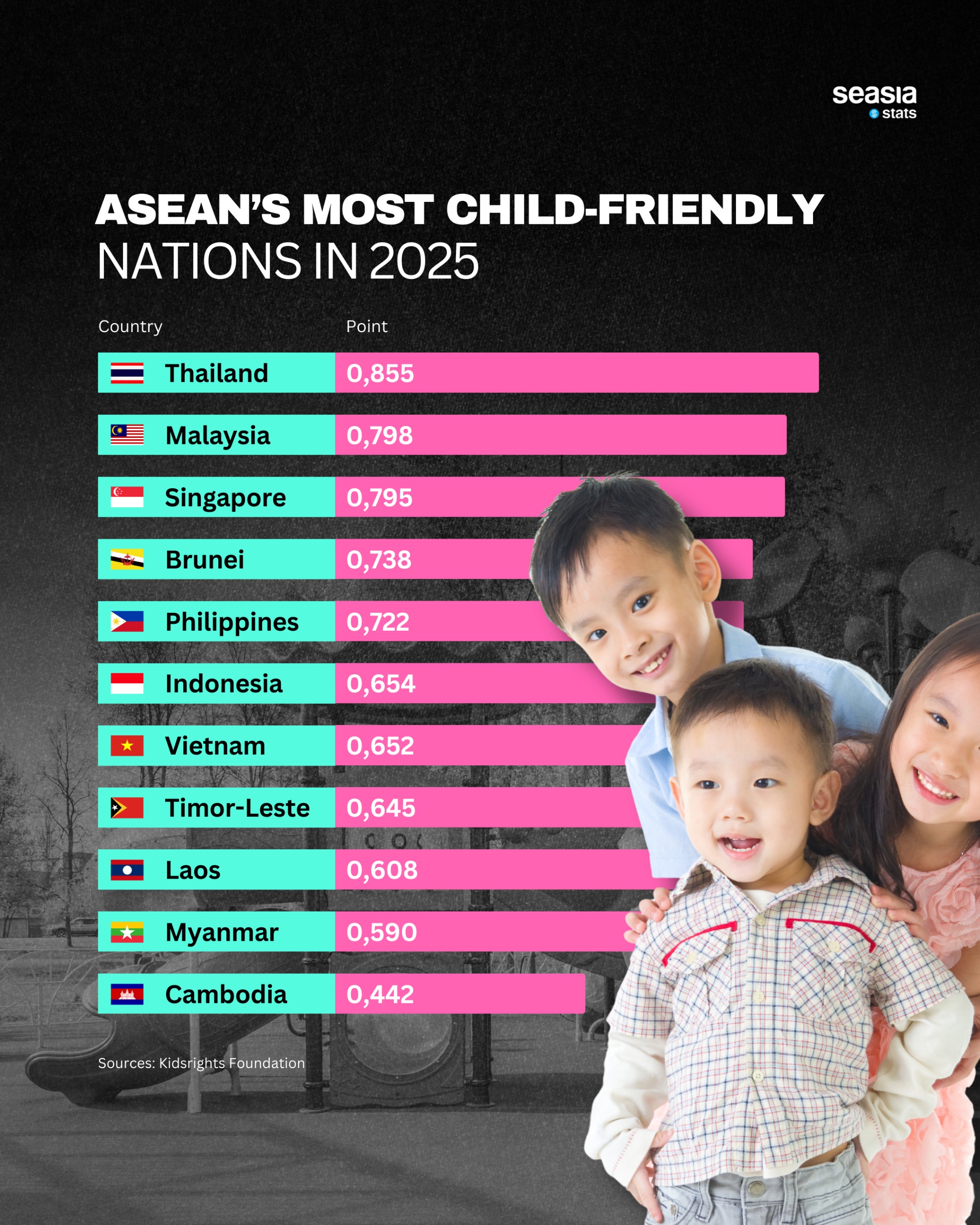 seasia stats

ASEAN'S MOST CHILD-FRIENDLY NATIONS IN 2025

| Country | Point |
|---|---|
| Thailand | 0,855 |
| Malaysia | 0,798 |
| Singapore | 0,795 |
| Brunei | 0,738 |
| Philippines | 0,722 |
| Indonesia | 0,654 |
| Vietnam | 0,652 |
| Timor-Leste | 0,645 |
| Laos | 0,608 |
| Myanmar | 0,590 |
| Cambodia | 0,442 |

Sources: Kidsrights Foundation