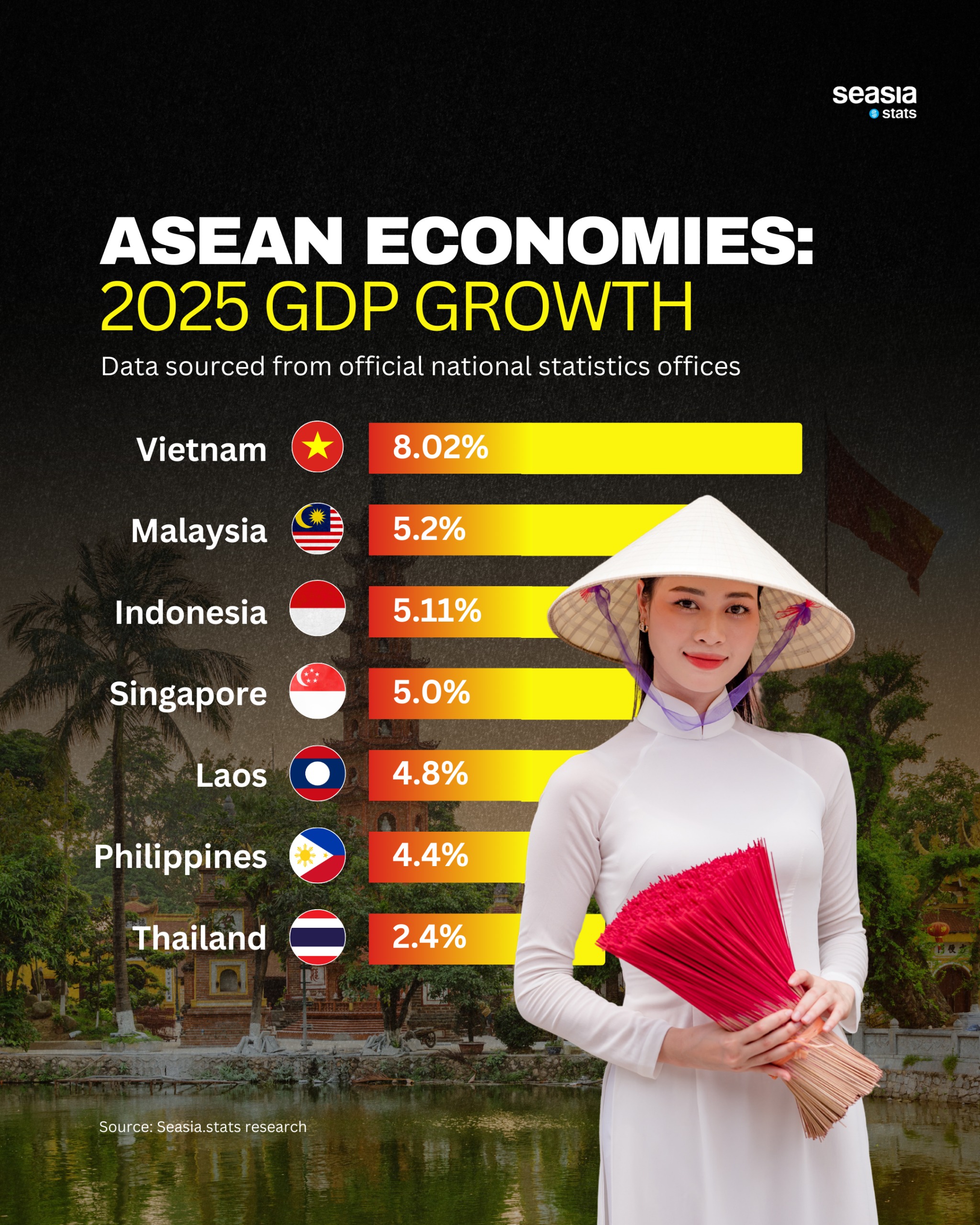 seasia stats

ASEAN ECONOMIES:
2025 GDP GROWTH

Data sourced from official national statistics offices

Vietnam 8.02%
Malaysia 5.2%
Indonesia 5.11%
Singapore 5.0%
Laos 4.8%
Philippines 4.4%
Thailand 2.4%

Source: Seasia.stats research