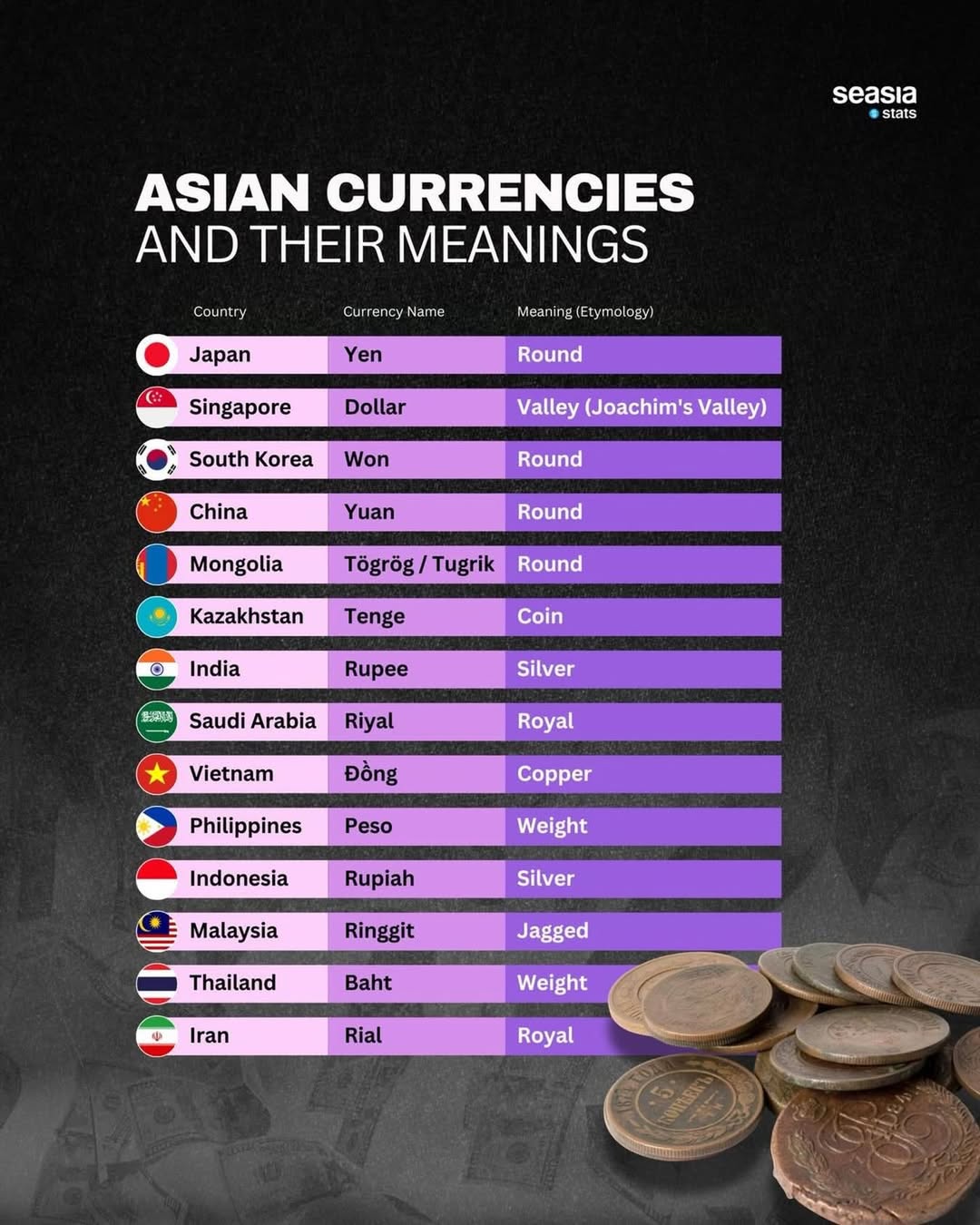 seasia
stats

ASIAN CURRENCIES
AND THEIR MEANINGS

| Country | Currency Name | Meaning (Etymology) |
|---|---|---|
| Japan | Yen | Round |
| Singapore | Dollar | Valley (Joachim's Valley) |
| South Korea | Won | Round |
| China | Yuan | Round |
| Mongolia | Tögrög / Tugrik | Round |
| Kazakhstan | Tenge | Coin |
| India | Rupee | Silver |
| Saudi Arabia | Riyal | Royal |
| Vietnam | Đồng | Copper |
| Philippines | Peso | Weight |
| Indonesia | Rupiah | Silver |
| Malaysia | Ringgit | Jagged |
| Thailand | Baht | Weight |
| Iran | Rial | Royal |