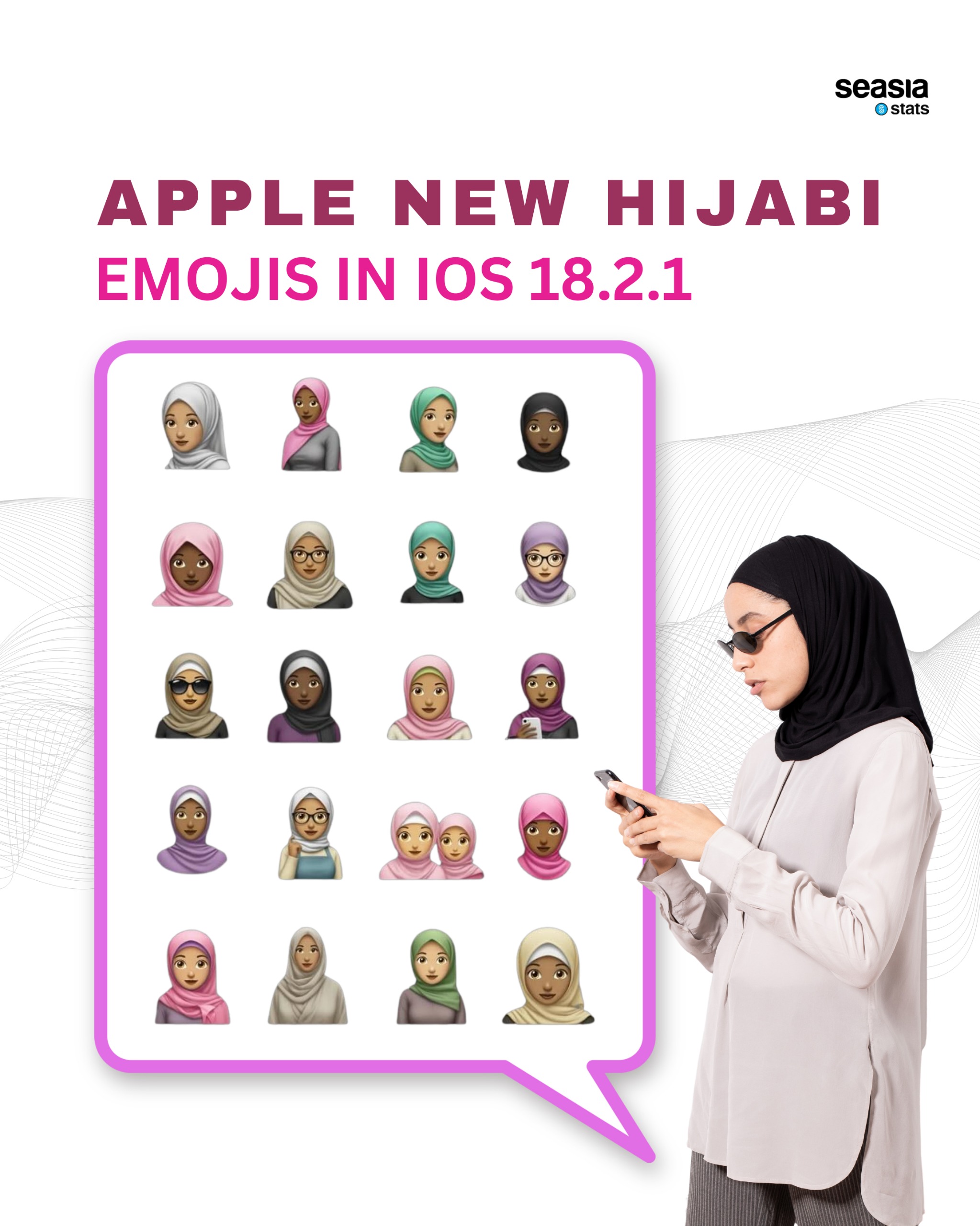 seasia
stats

APPLE NEW HIJABI
EMOJIS IN IOS 18.2.1