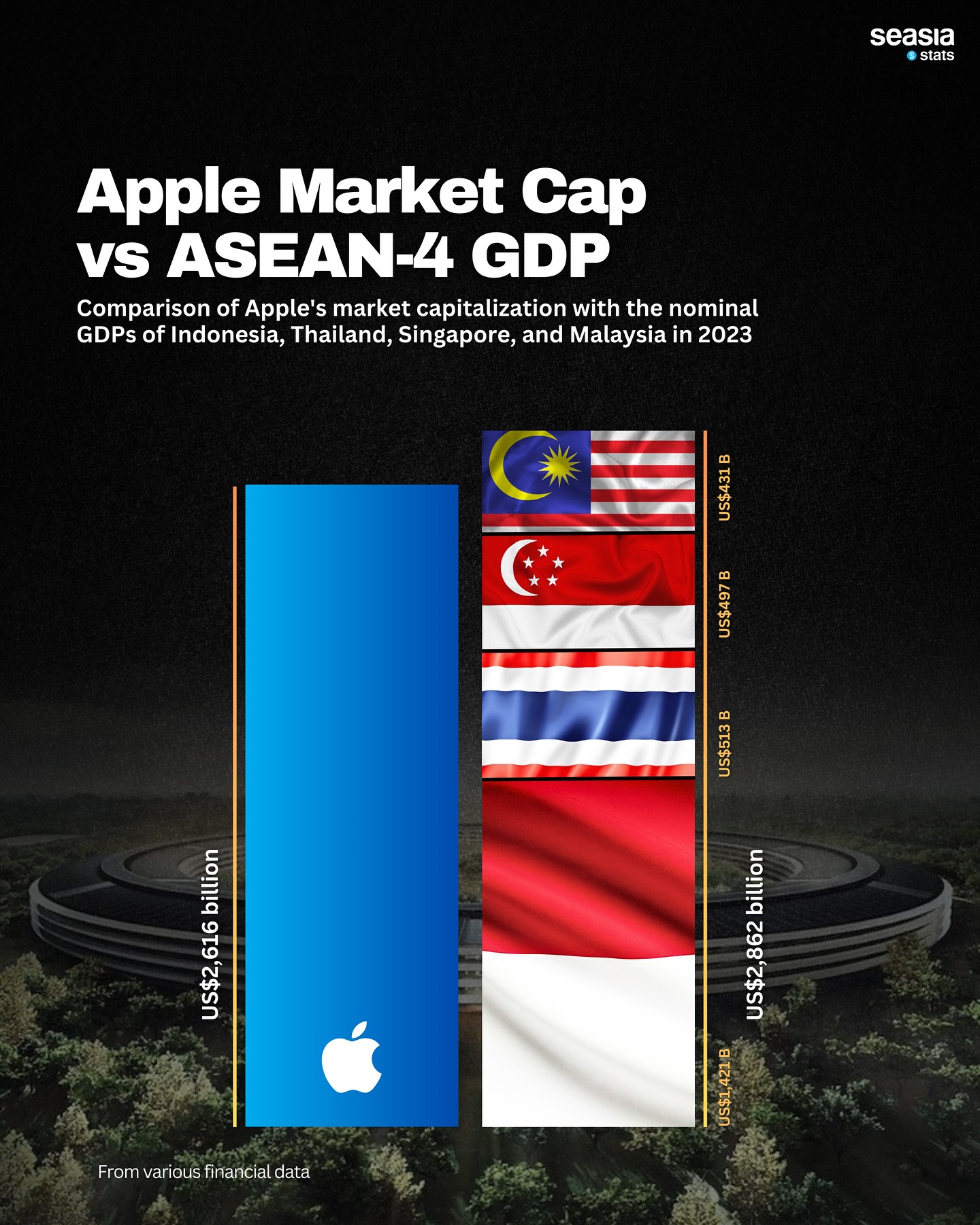 seasia stats

Apple Market Cap vs ASEAN-4 GDP

Comparison of Apple's market capitalization with the nominal GDPs of Indonesia, Thailand, Singapore, and Malaysia in 2023

US$2,616 billion

US$431 B

US$497 B

US$513 B

US$1,421 B

US$2,862 billion

From various financial data