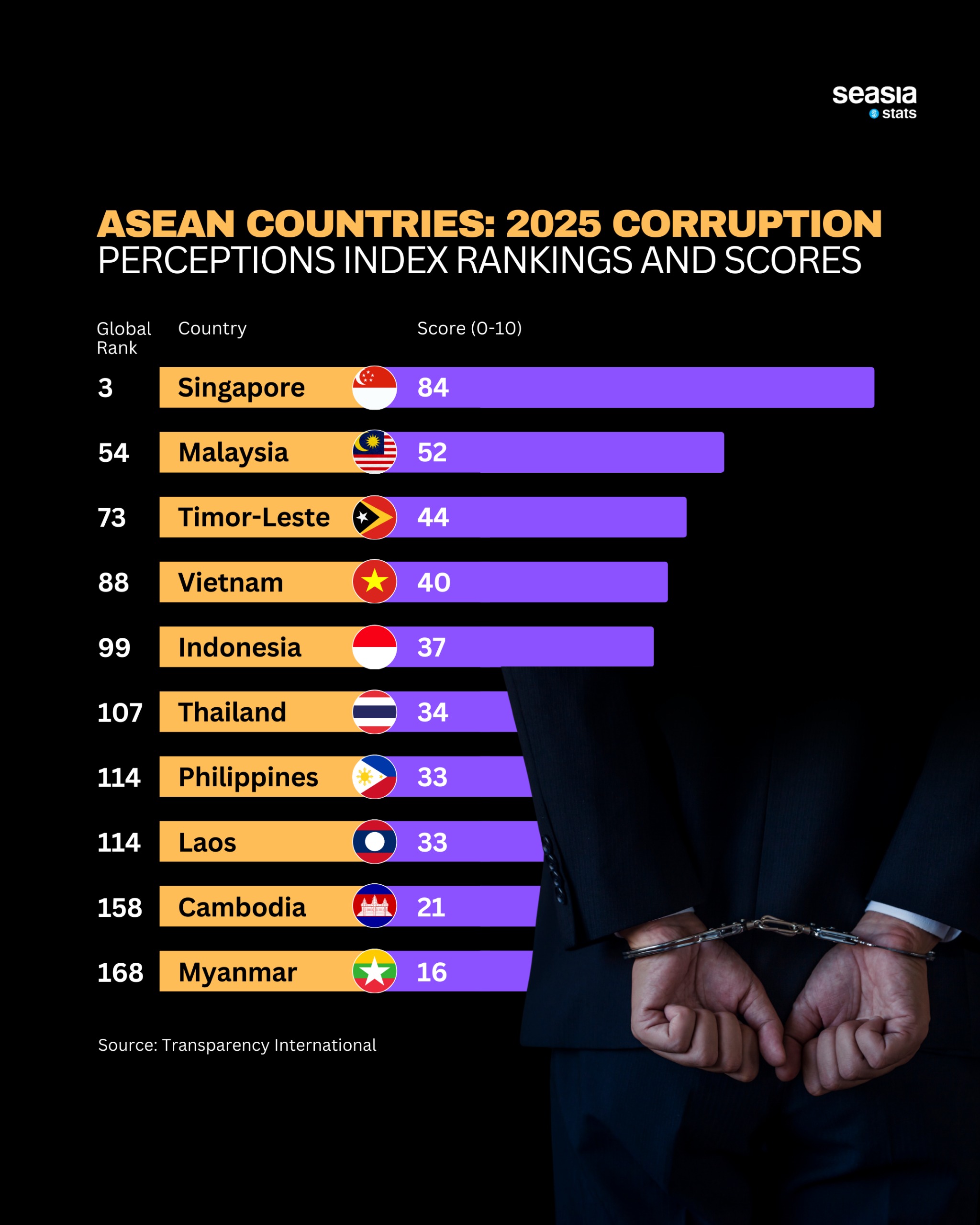 seasia stats

ASEAN COUNTRIES: 2025 CORRUPTION PERCEPTIONS INDEX RANKINGS AND SCORES

| Global Rank | Country | Score (0-10) |
|---|---|---|
| 3 | Singapore | 84 |
| 54 | Malaysia | 52 |
| 73 | Timor-Leste | 44 |
| 88 | Vietnam | 40 |
| 99 | Indonesia | 37 |
| 107 | Thailand | 34 |
| 114 | Philippines | 33 |
| 114 | Laos | 33 |
| 158 | Cambodia | 21 |
| 168 | Myanmar | 16 |

Source: Transparency International