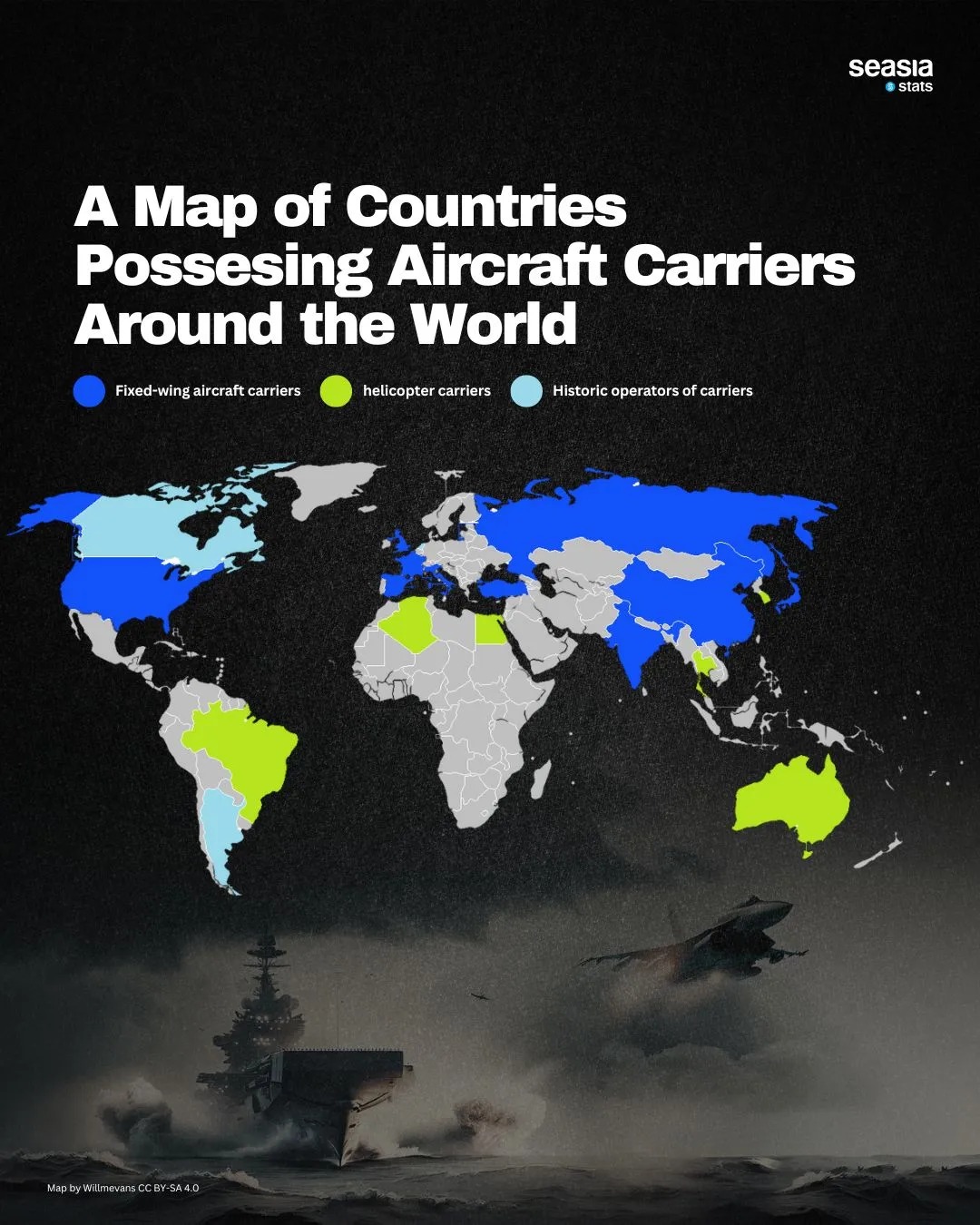 seasia
stats

A Map of Countries Possesing Aircraft Carriers Around the World

Fixed-wing aircraft carriers
helicopter carriers
Historic operators of carriers

Map by Willmevans CC BY-SA 4.0