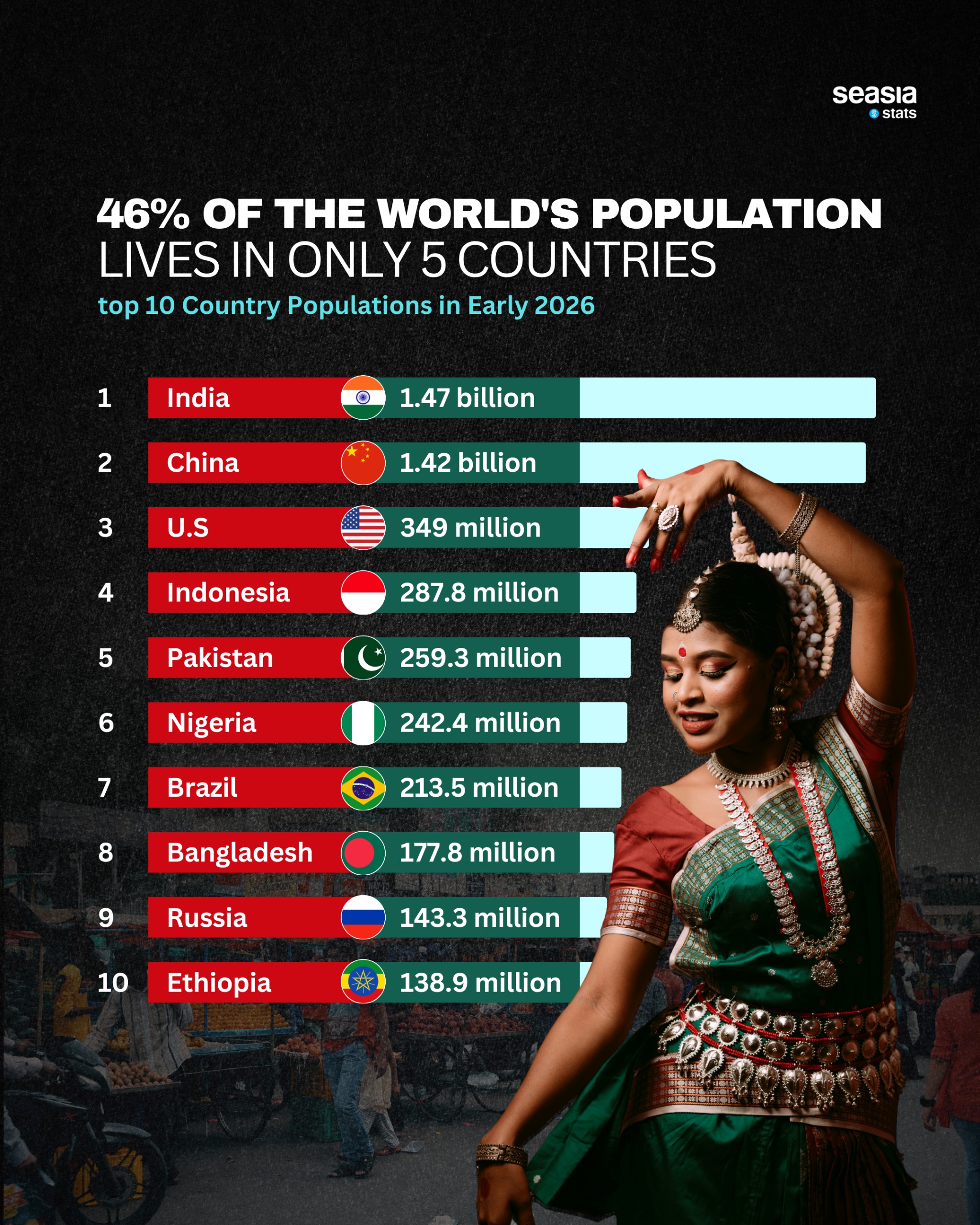 seasia
stats

46% OF THE WORLD'S POPULATION
LIVES IN ONLY 5 COUNTRIES
top 10 Country Populations in Early 2026

1 India 1.47 billion
2 China 1.42 billion
3 U.S 349 million
4 Indonesia 287.8 million
5 Pakistan 259.3 million
6 Nigeria 242.4 million
7 Brazil 213.5 million
8 Bangladesh 177.8 million
9 Russia 143.3 million
10 Ethiopia 138.9 million