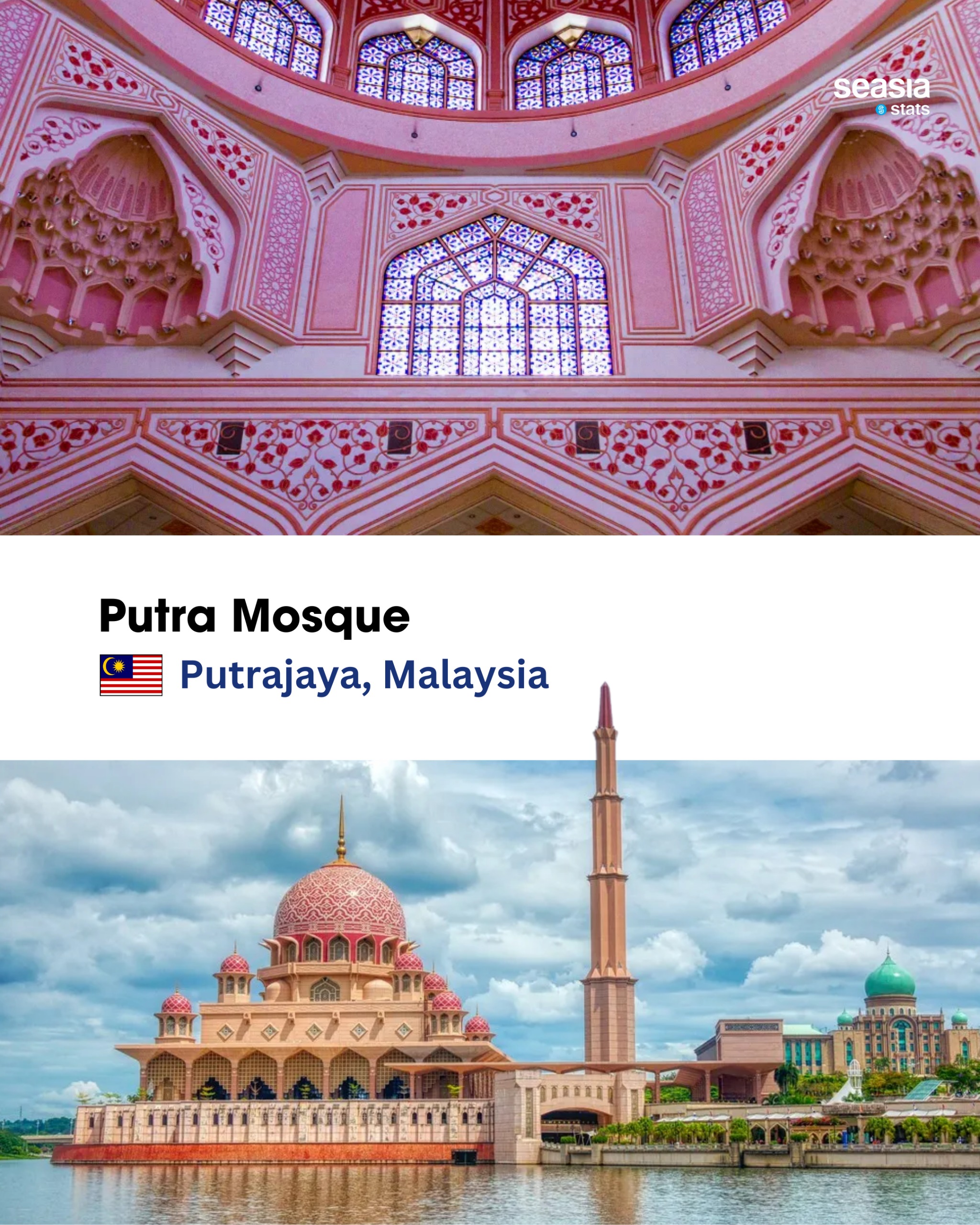 seasia stats

Putra Mosque

Putrajaya, Malaysia