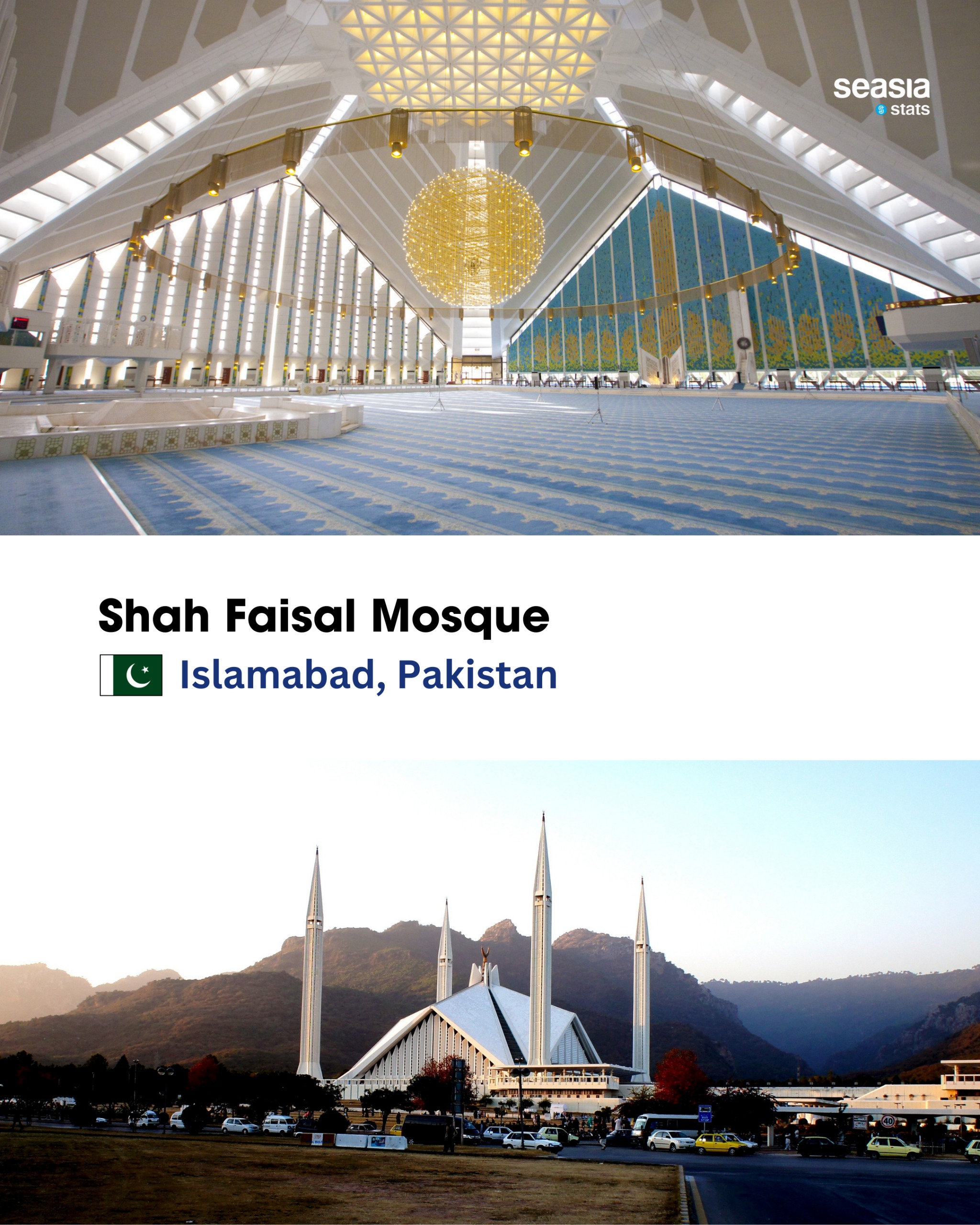 seasia
stats

Shah Faisal Mosque

Islamabad, Pakistan

40