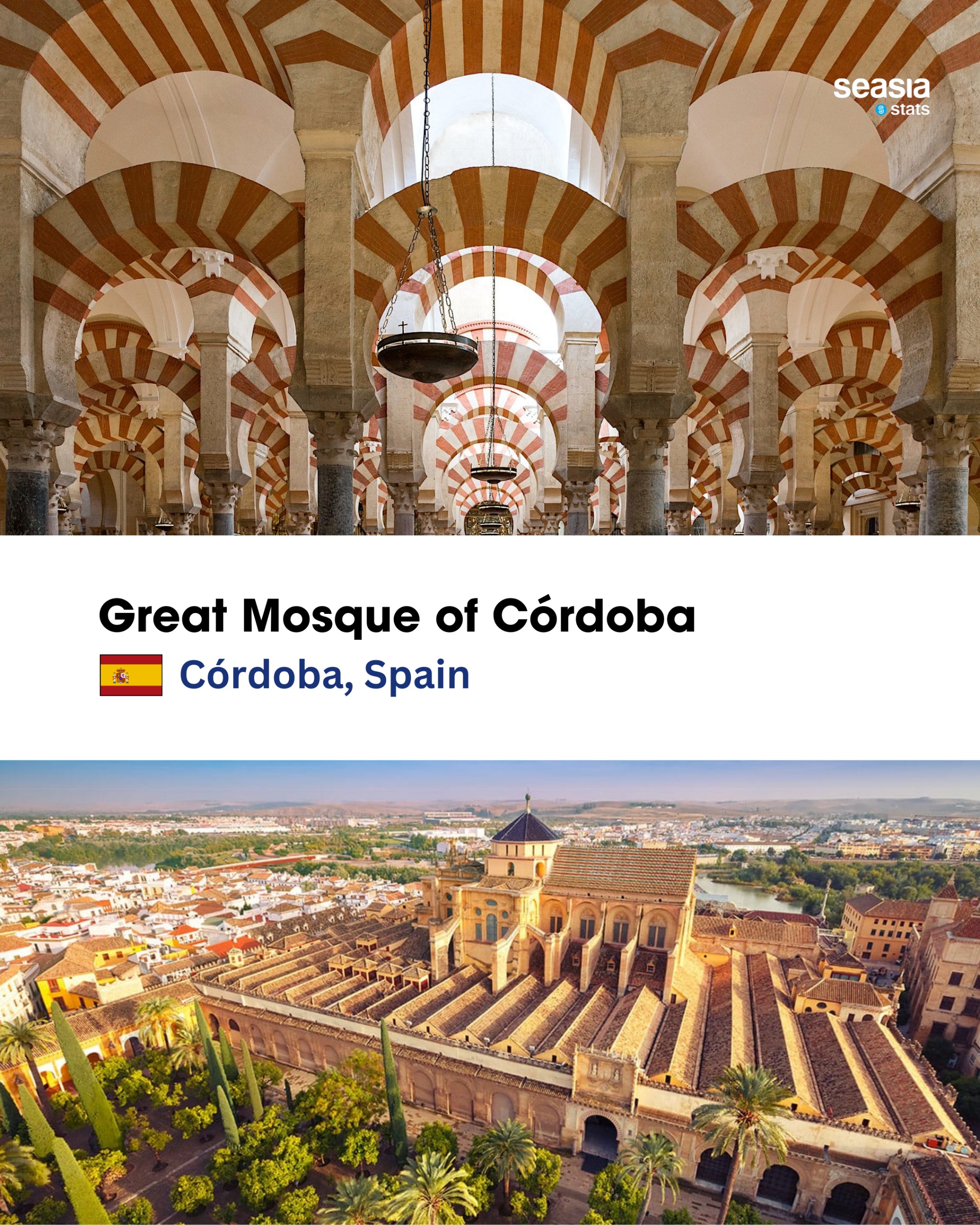 seasia
stats

Great Mosque of Córdoba

Córdoba, Spain