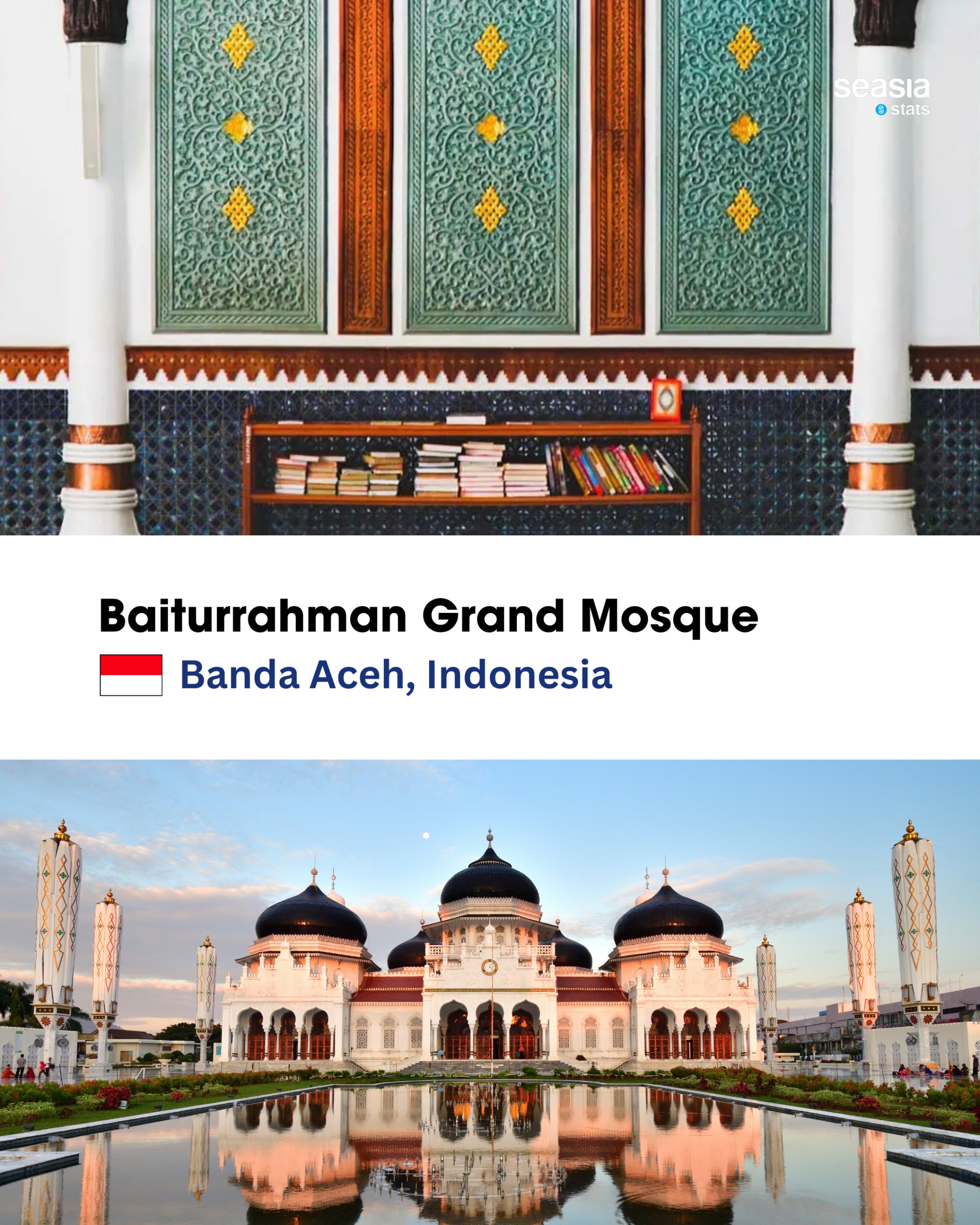 seasia
stats

Baiturrahman Grand Mosque

Banda Aceh, Indonesia