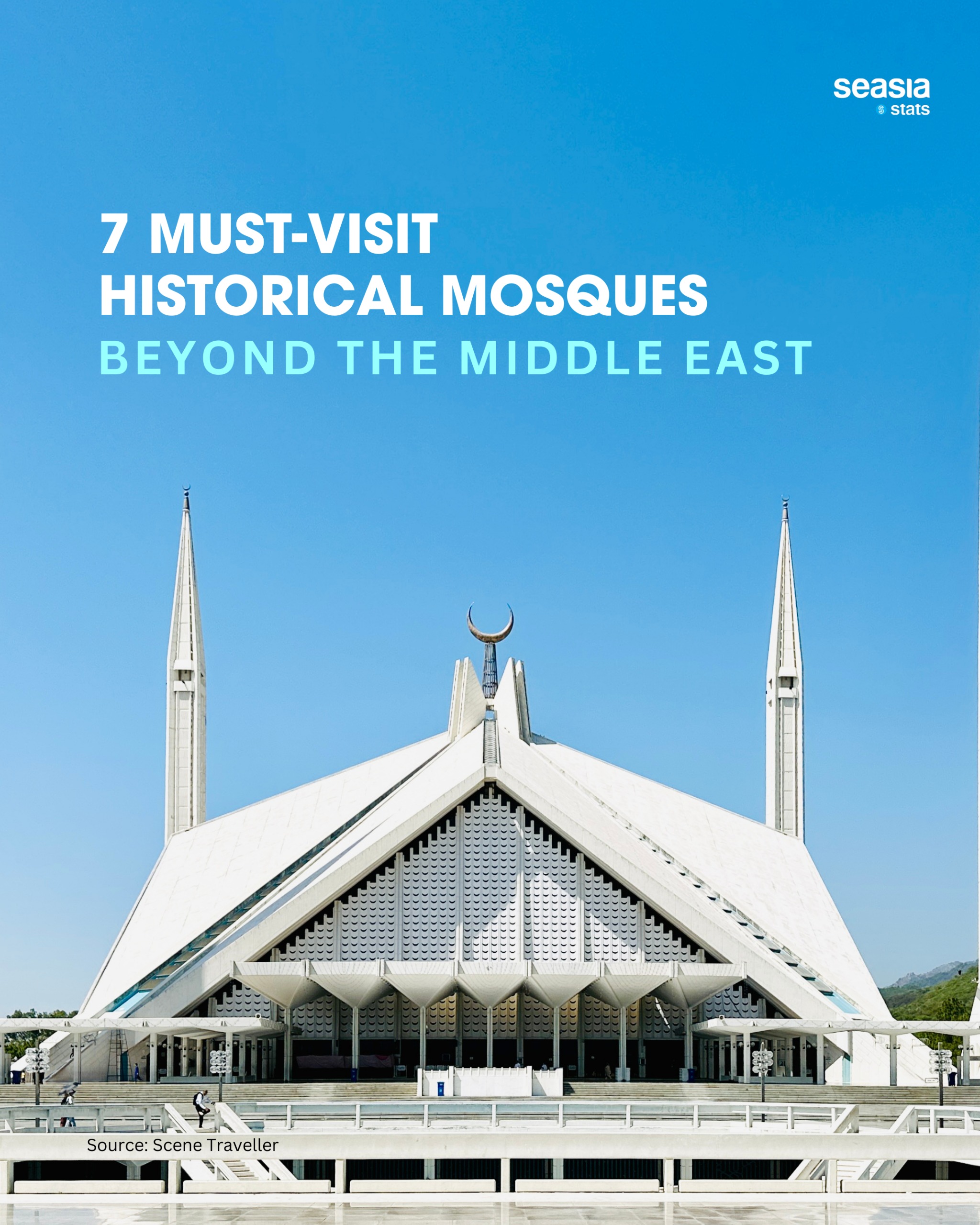 seasia
stats

7 MUST-VISIT
HISTORICAL MOSQUES
BEYOND THE MIDDLE EAST

Source: Scene Traveller