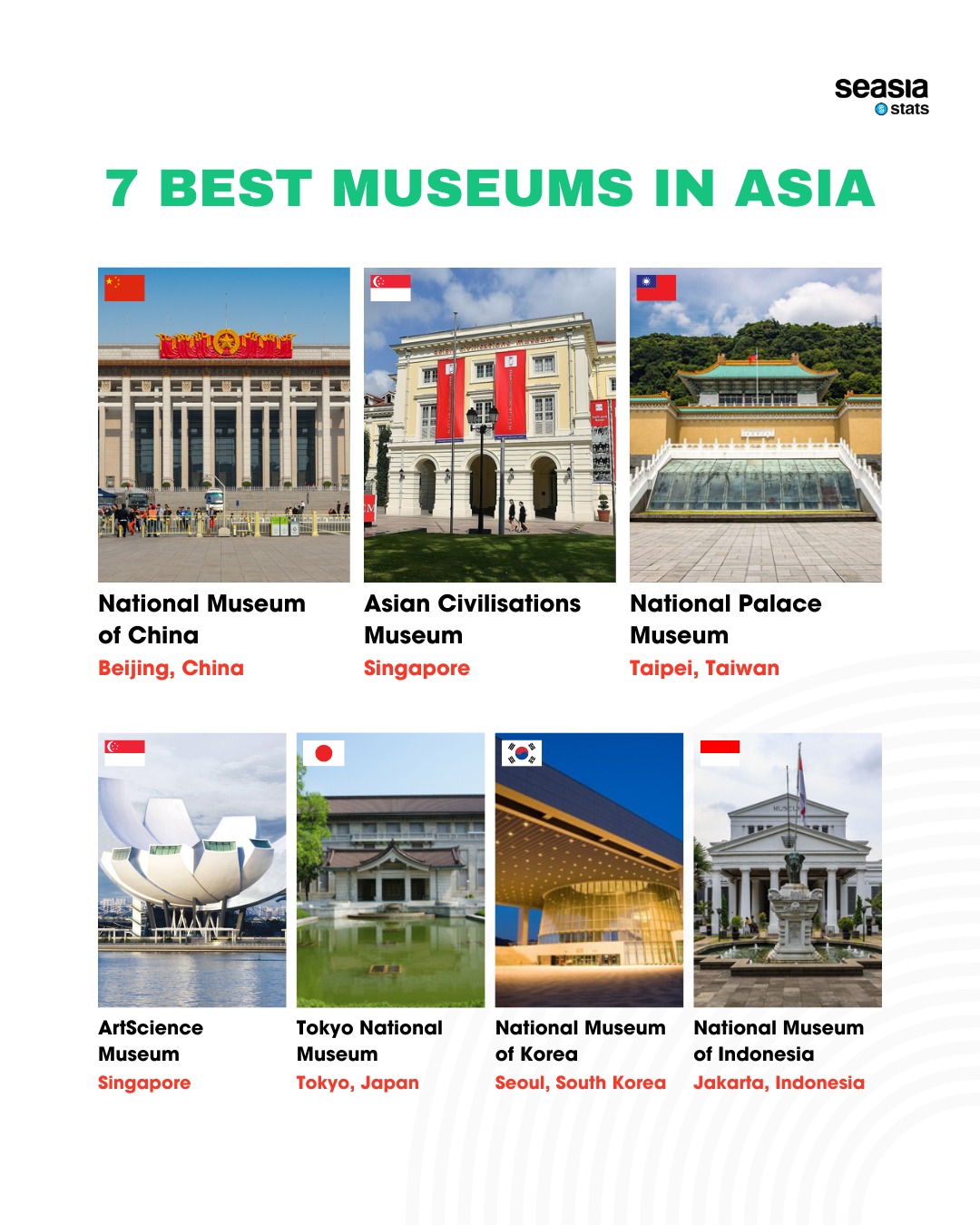 seasia stats

7 BEST MUSEUMS IN ASIA

National Museum of China
Beijing, China

Asian Civilisations Museum
Singapore

National Palace Museum
Taipei, Taiwan

ArtScience Museum
Singapore

Tokyo National Museum
Tokyo, Japan

National Museum of Korea
Seoul, South Korea

National Museum of Indonesia
Jakarta, Indonesia