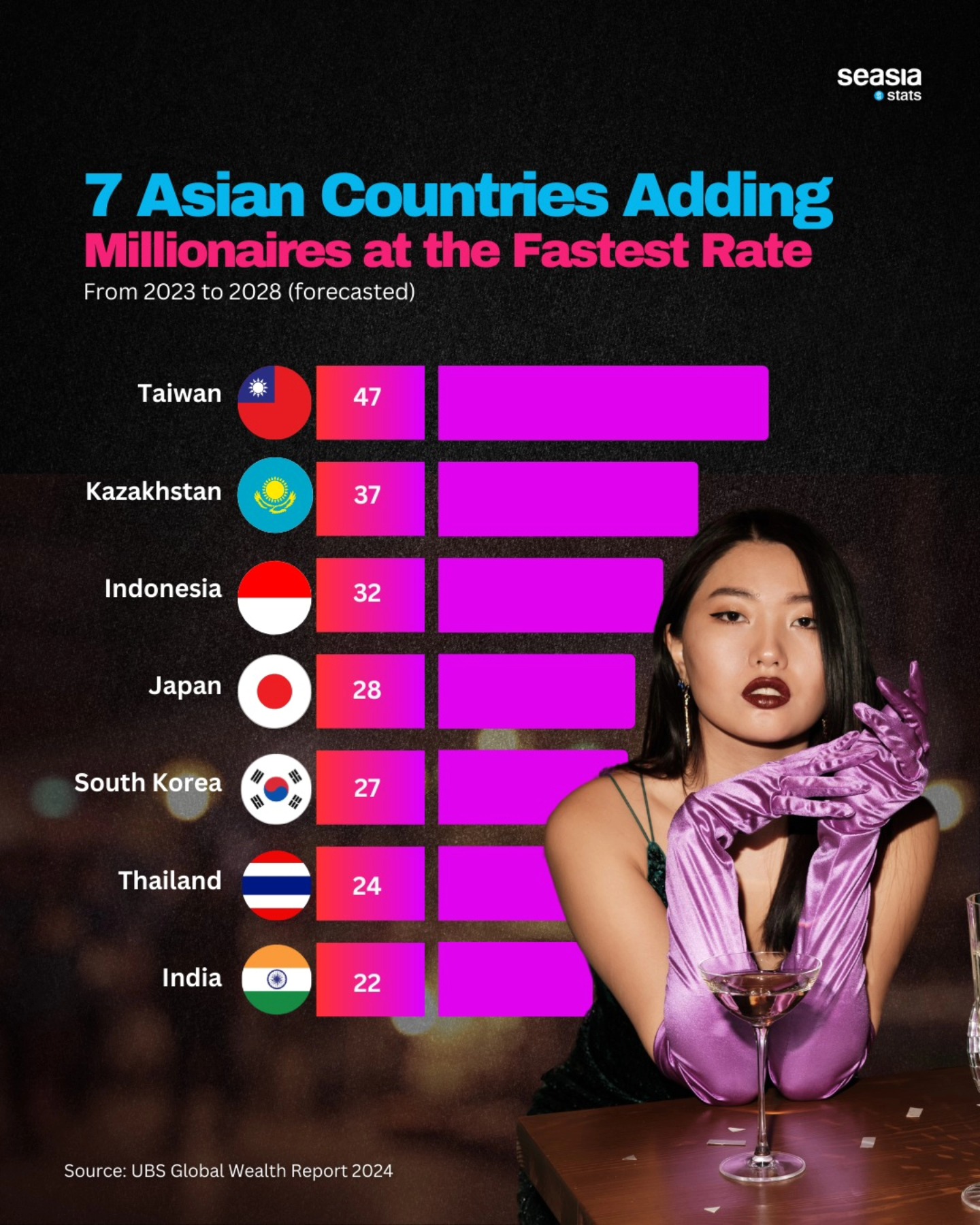 seasia stats

7 Asian Countries Adding Millionaires at the Fastest Rate

From 2023 to 2028 (forecasted)

Taiwan 47
Kazakhstan 37
Indonesia 32
Japan 28
South Korea 27
Thailand 24
India 22

Source: UBS Global Wealth Report 2024