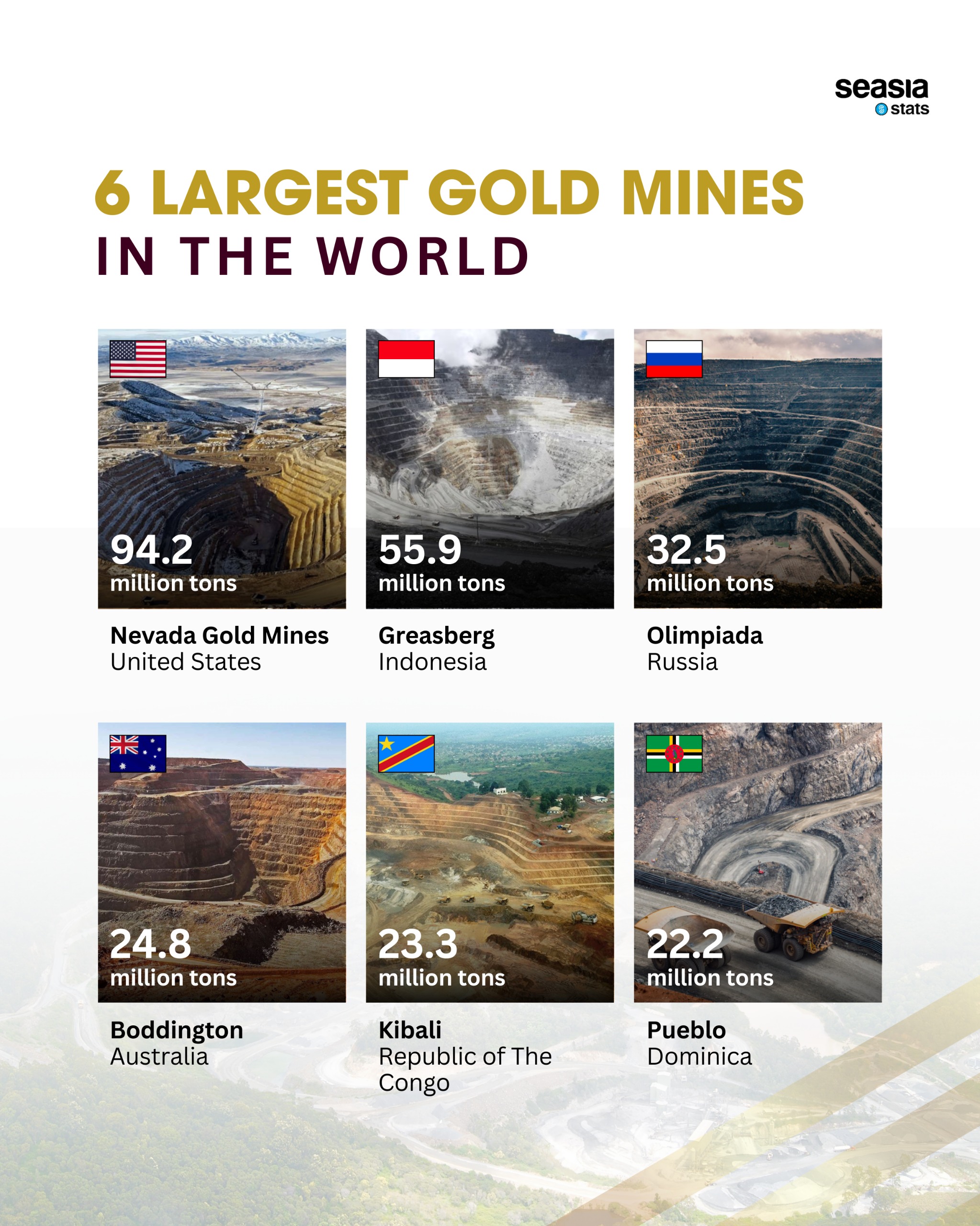 seasia stats

6 LARGEST GOLD MINES
IN THE WORLD

94.2
million tons
Nevada Gold Mines
United States

55.9
million tons
Greasberg
Indonesia

32.5
million tons
Olimpiada
Russia

24.8
million tons
Boddington
Australia

23.3
million tons
Kibali
Republic of The Congo

22.2
million tons
Pueblo
Dominica