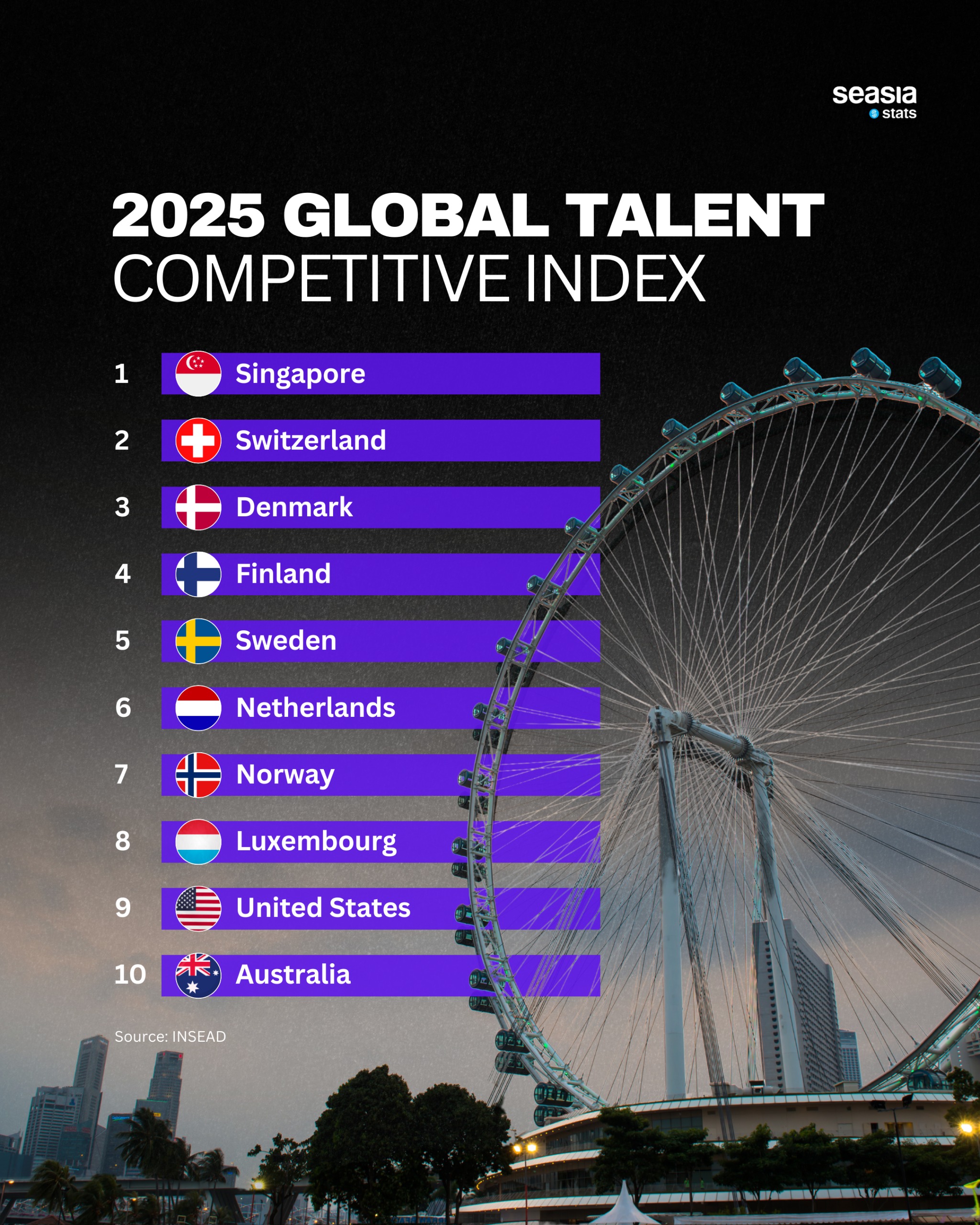 seasia stats

2025 GLOBAL TALENT COMPETITIVE INDEX

1 Singapore
2 Switzerland
3 Denmark
4 Finland
5 Sweden
6 Netherlands
7 Norway
8 Luxembourg
9 United States
10 Australia

Source: INSEAD