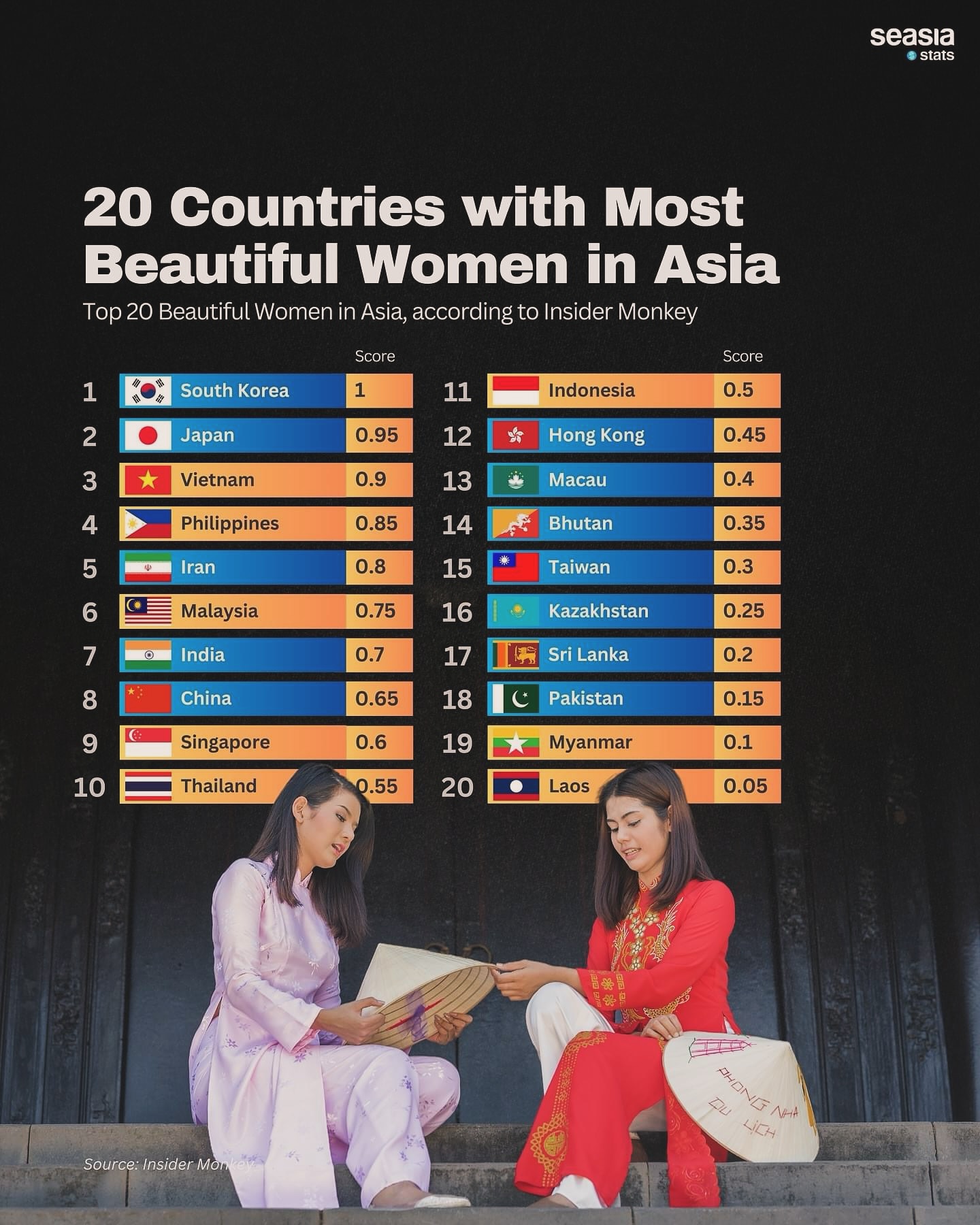 seasia stats

20 Countries with Most Beautiful Women in Asia

Top 20 Beautiful Women in Asia, according to Insider Monkey

| | | Score |
|---|---|---|
| 1 | South Korea | 1 |
| 2 | Japan | 0.95 |
| 3 | Vietnam | 0.9 |
| 4 | Philippines | 0.85 |
| 5 | Iran | 0.8 |
| 6 | Malaysia | 0.75 |
| 7 | India | 0.7 |
| 8 | China | 0.65 |
| 9 | Singapore | 0.6 |
| 10 | Thailand | 0.55 |

| | | Score |
|---|---|---|
| 11 | Indonesia | 0.5 |
| 12 | Hong Kong | 0.45 |
| 13 | Macau | 0.4 |
| 14 | Bhutan | 0.35 |
| 15 | Taiwan | 0.3 |
| 16 | Kazakhstan | 0.25 |
| 17 | Sri Lanka | 0.2 |
| 18 | Pakistan | 0.15 |
| 19 | Myanmar | 0.1 |
| 20 | Laos | 0.05 |

PHONG NHA DU LỊCH

Source: Insider Monkey