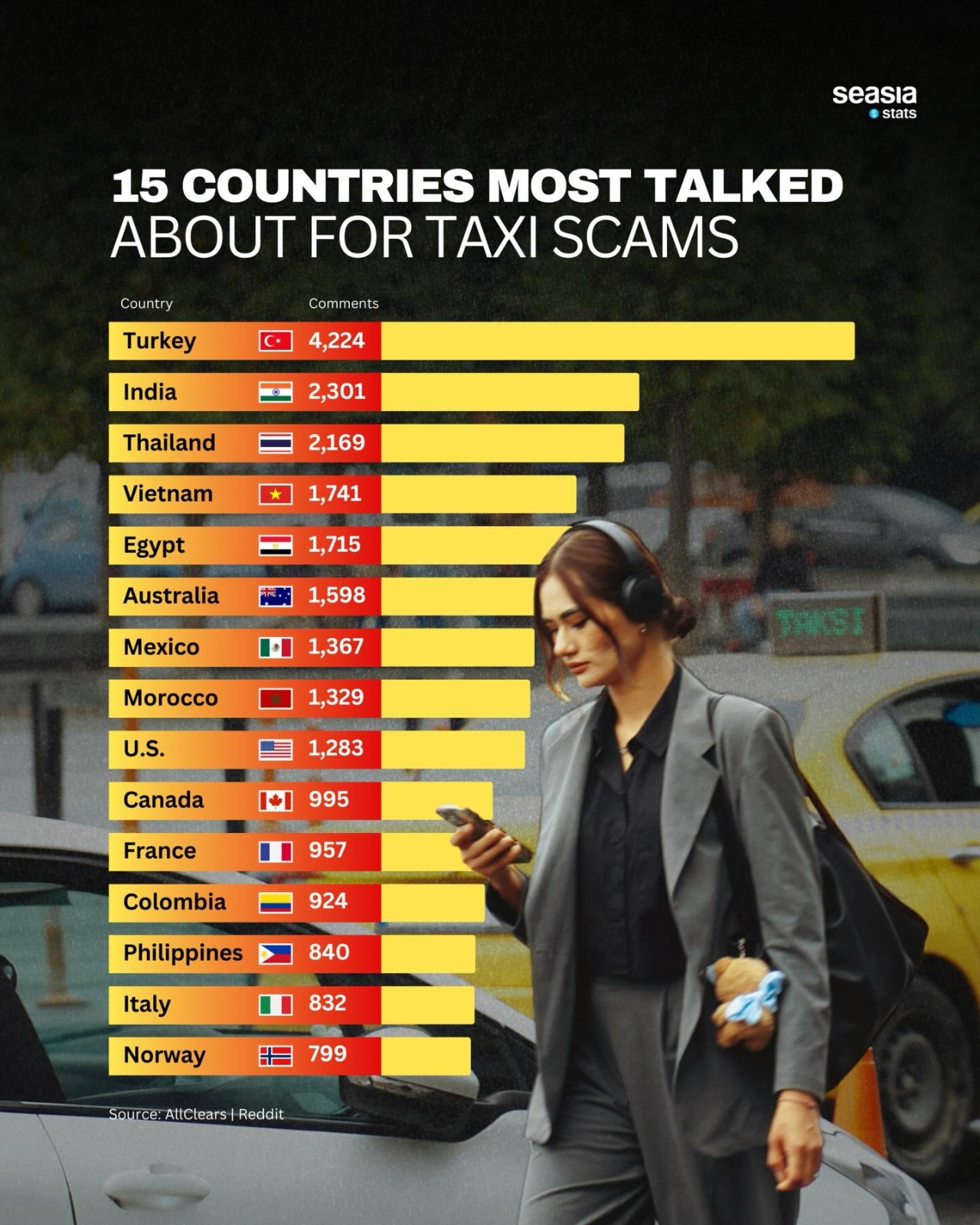 seasia stats

15 COUNTRIES MOST TALKED ABOUT FOR TAXI SCAMS

| Country | Comments |
|---|---|
| Turkey | 4,224 |
| India | 2,301 |
| Thailand | 2,169 |
| Vietnam | 1,741 |
| Egypt | 1,715 |
| Australia | 1,598 |
| Mexico | 1,367 |
| Morocco | 1,329 |
| U.S. | 1,283 |
| Canada | 995 |
| France | 957 |
| Colombia | 924 |
| Philippines | 840 |
| Italy | 832 |
| Norway | 799 |

TAKSI

Source: AllClears | Reddit